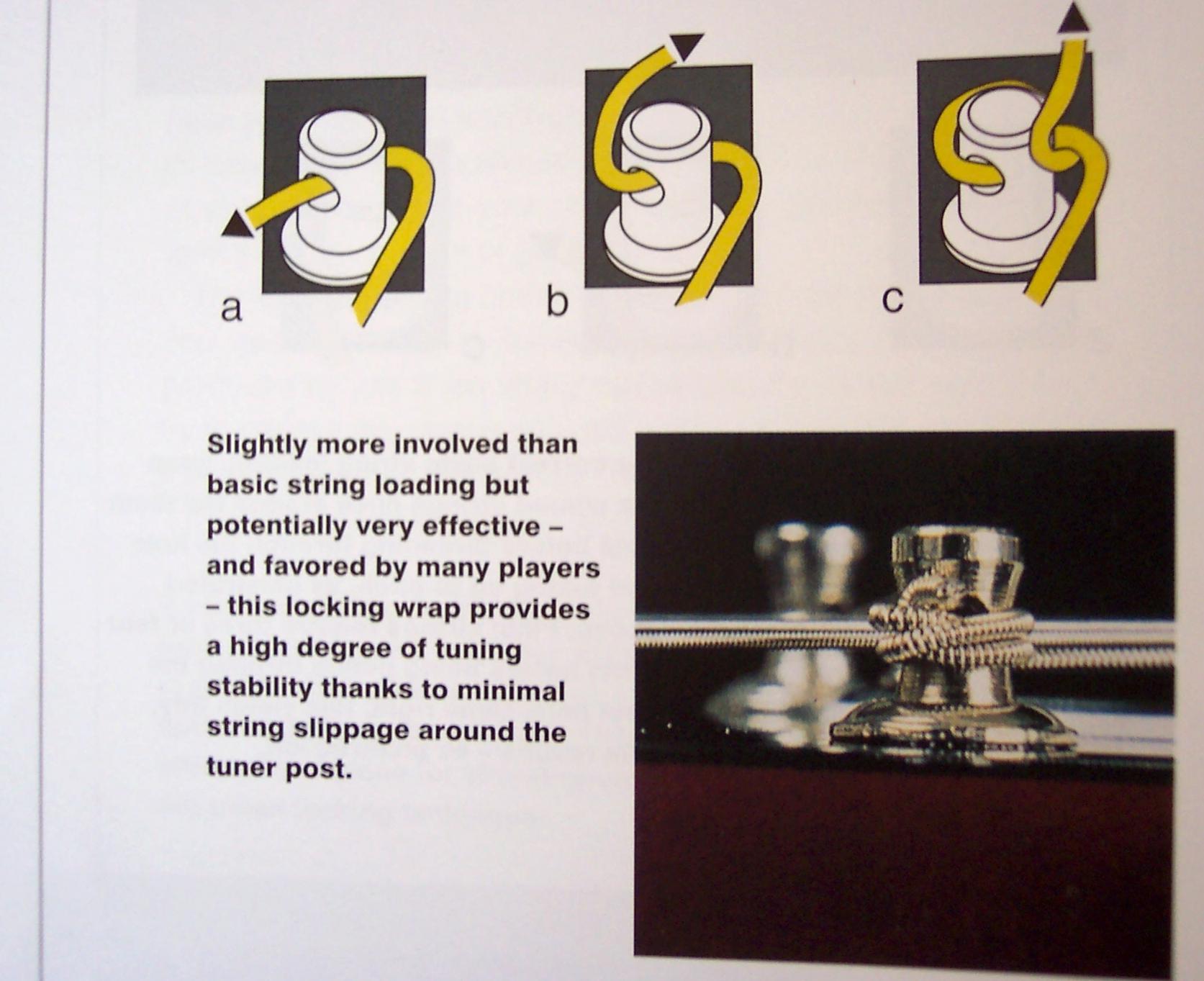 a

b

c

Slightly more involved than basic string loading but potentially very effective – and favored by many players – this locking wrap provides a high degree of tuning stability thanks to minimal string slippage around the tuner post.