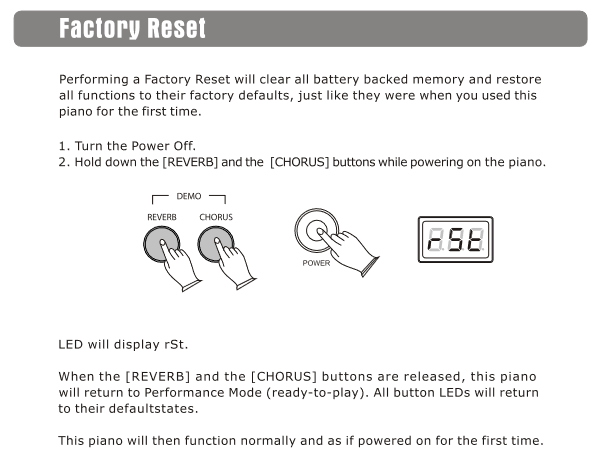 Factory Reset

Performing a Factory Reset will clear all battery backed memory and restore all functions to their factory defaults, just like they were when you used this piano for the first time.

1. Turn the Power Off.
2. Hold down the [REVERB] and the [CHORUS] buttons while powering on the piano.

DEMO
REVERB
CHORUS
POWER
rSt

LED will display rSt.

When the [REVERB] and the [CHORUS] buttons are released, this piano will return to Performance Mode (ready-to-play). All button LEDs will return to their defaultstates.

This piano will then function normally and as if powered on for the first time.