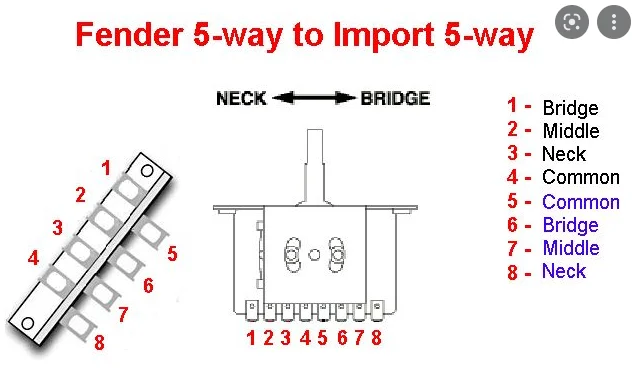 Fender 5-way to Import 5-way

NECK BRIDGE

1 - Bridge
2 - Middle
3 - Neck
4 - Common
5 - Common
6 - Bridge
7 - Middle
8 - Neck

1
2
3
4
5
6
7
8

1 2 3 4 5 6 7 8