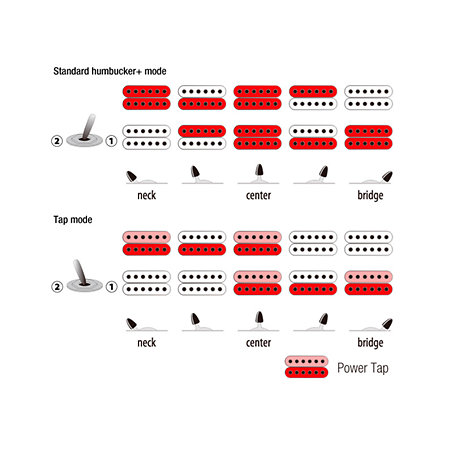 Standard humbucker+ mode

② ①

neck center bridge

Tap mode

② ①

neck center bridge

Power Tap