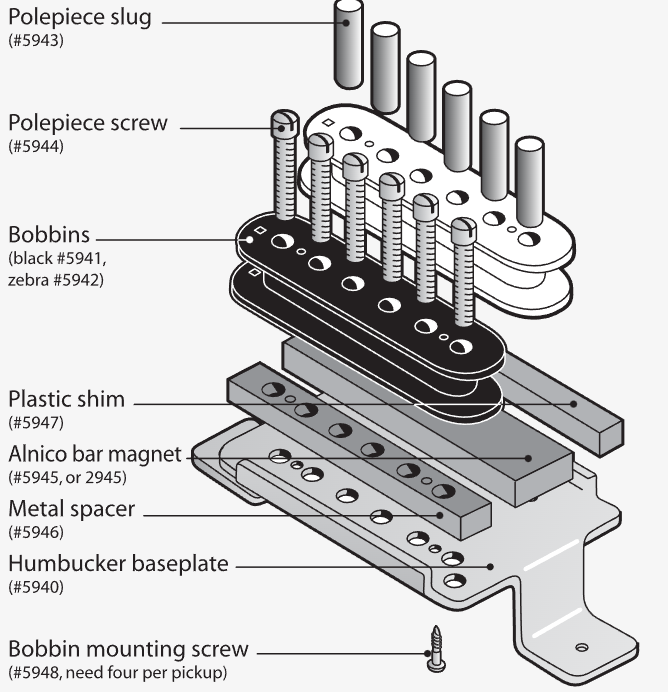 Polepiece slug
(#5943)

Polepiece screw
(#5944)

Bobbins
(black #5941,
zebra #5942)

Plastic shim
(#5947)

Alnico bar magnet
(#5945, or 2945)

Metal spacer
(#5946)

Humbucker baseplate
(#5940)

Bobbin mounting screw
(#5948, need four per pickup)