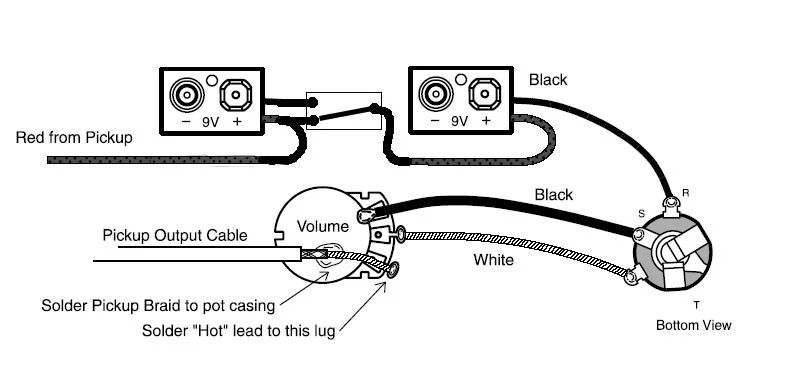 − 9V +

− 9V +

Black

Red from Pickup

Black

R

S

Volume

Pickup Output Cable

White

Solder Pickup Braid to pot casing

Solder "Hot" lead to this lug

T

Bottom View