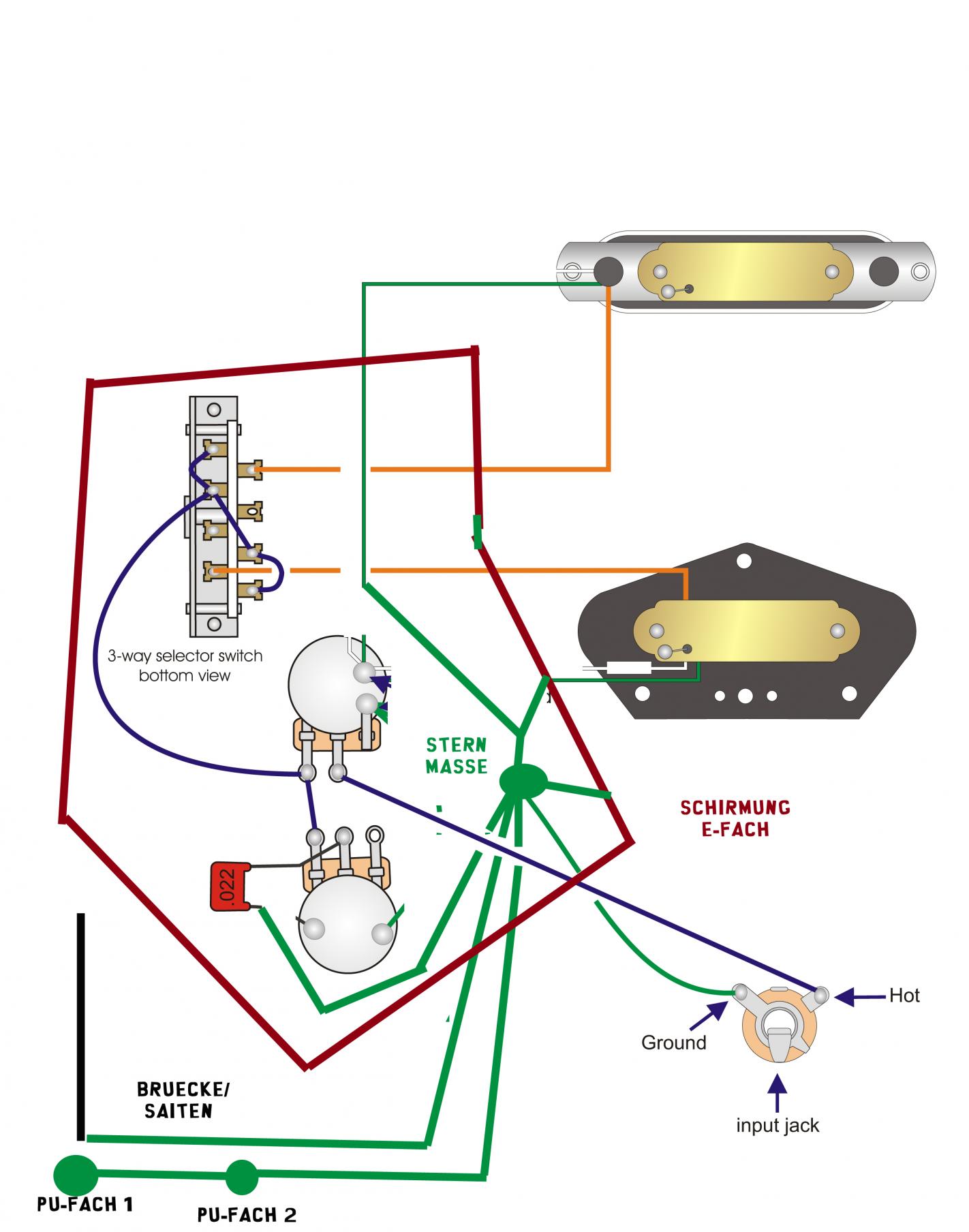 3-way selector switch
bottom view

STERN
MASSE

SCHIRMUNG
E-FACH

.022

Hot

Ground

input jack

BRUECKE/
SAITEN

PU-FACH 1

PU-FACH 2