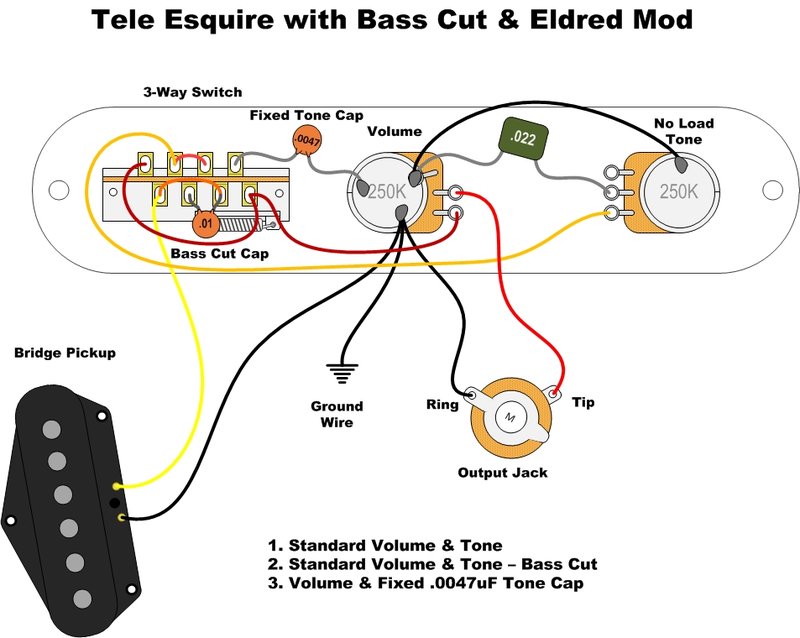 Tele Esquire with Bass Cut & Eldred Mod

3-Way Switch

Fixed Tone Cap

.0047

Volume

.022

No Load Tone

250K

250K

.01

Bass Cut Cap

Bridge Pickup

Ground Wire

Ring

M

Tip

Output Jack

1. Standard Volume & Tone
2. Standard Volume & Tone – Bass Cut
3. Volume & Fixed .0047uF Tone Cap