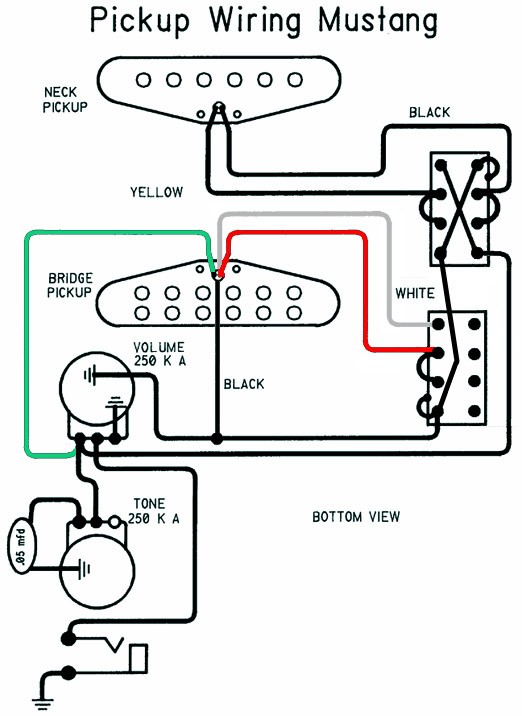 Pickup Wiring Mustang

NECK PICKUP

BLACK

YELLOW

BRIDGE PICKUP

WHITE

VOLUME 250 K A

BLACK

TONE 250 K A

.05 mfd

BOTTOM VIEW