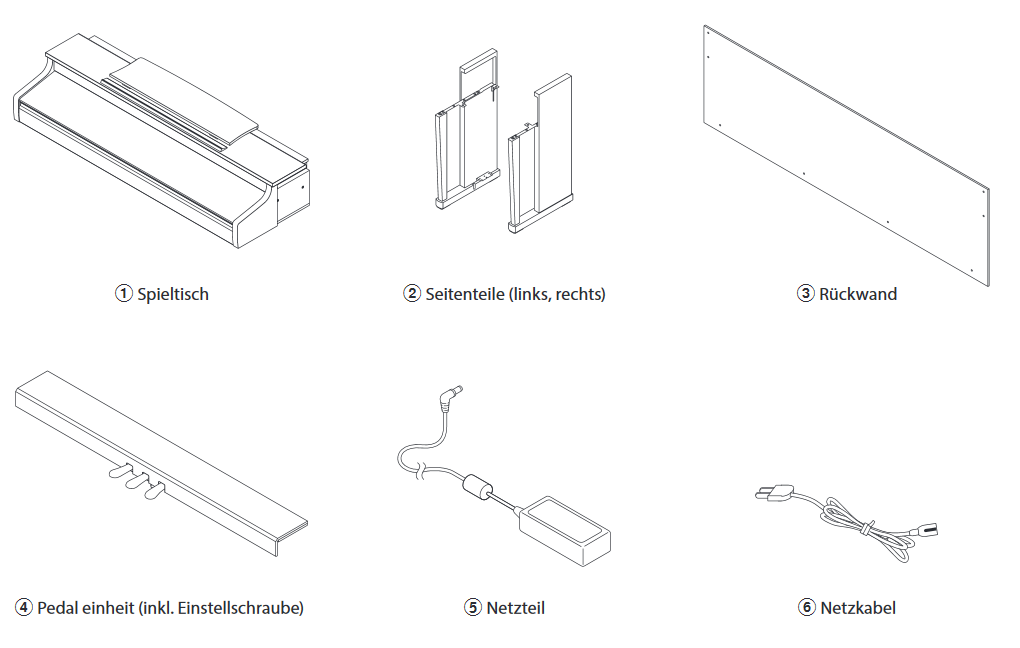 ① Spieltisch

② Seitenteile (links, rechts)

③ Rückwand

④ Pedal einheit (inkl. Einstellschraube)

⑤ Netzteil

⑥ Netzkabel