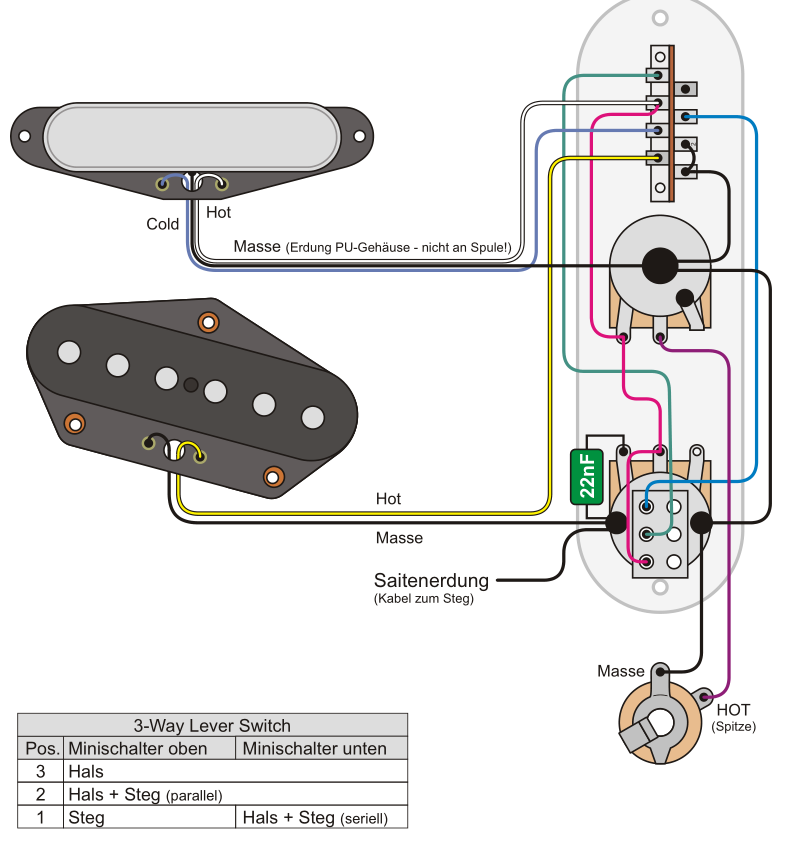 Cold
Hot
Masse (Erdung PU-Gehäuse - nicht an Spule!)
22nF
Hot
Masse
Saitenerdung
(Kabel zum Steg)
Masse
HOT
(Spitze)

| 3-Way Lever Switch | | |
|---|---|---|
| Pos. | Minischalter oben | Minischalter unten |
| 3 | Hals | |
| 2 | Hals + Steg (parallel) | |
| 1 | Steg | Hals + Steg (seriell) |