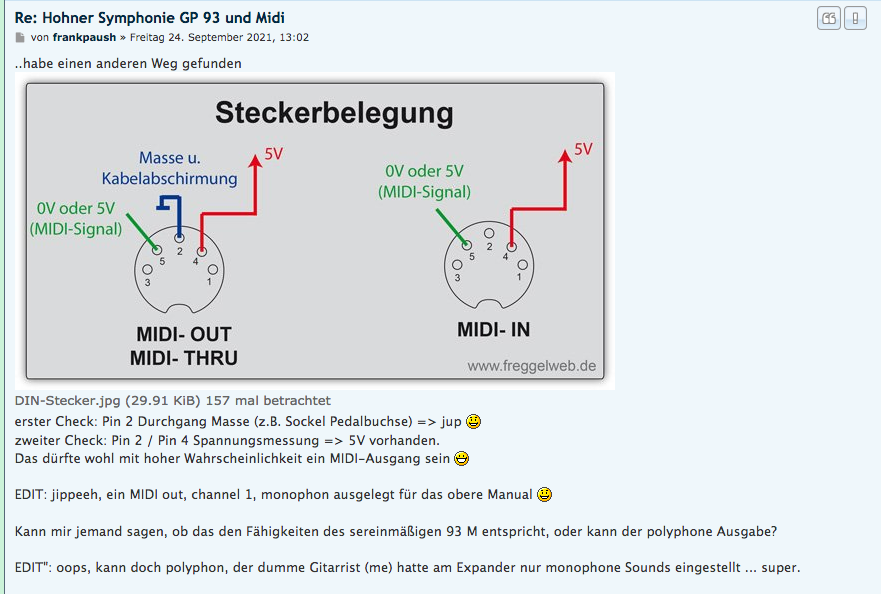 Re: Hohner Symphonie GP 93 und Midi

von frankpaush » Freitag 24. September 2021, 13:02

..habe einen anderen Weg gefunden

Steckerbelegung

Masse u. Kabelabschirmung

5V

0V oder 5V (MIDI-Signal)

5 2 4 3 1

MIDI- OUT MIDI- THRU

0V oder 5V (MIDI-Signal)

5V

5 2 4 3 1

MIDI- IN

www.freggelweb.de

DIN-Stecker.jpg (29.91 KiB) 157 mal betrachtet

erster Check: Pin 2 Durchgang Masse (z.B. Sockel Pedalbuchse) => jup
zweiter Check: Pin 2 / Pin 4 Spannungsmessung => 5V vorhanden.
Das dürfte wohl mit hoher Wahrscheinlichkeit ein MIDI–Ausgang sein

EDIT: jippeeh, ein MIDI out, channel 1, monophon ausgelegt für das obere Manual

Kann mir jemand sagen, ob das den Fähigkeiten des sereinmäßigen 93 M entspricht, oder kann der polyphone Ausgabe?

EDIT": oops, kann doch polyphon, der dumme Gitarrist (me) hatte am Expander nur monophone Sounds eingestellt ... super.