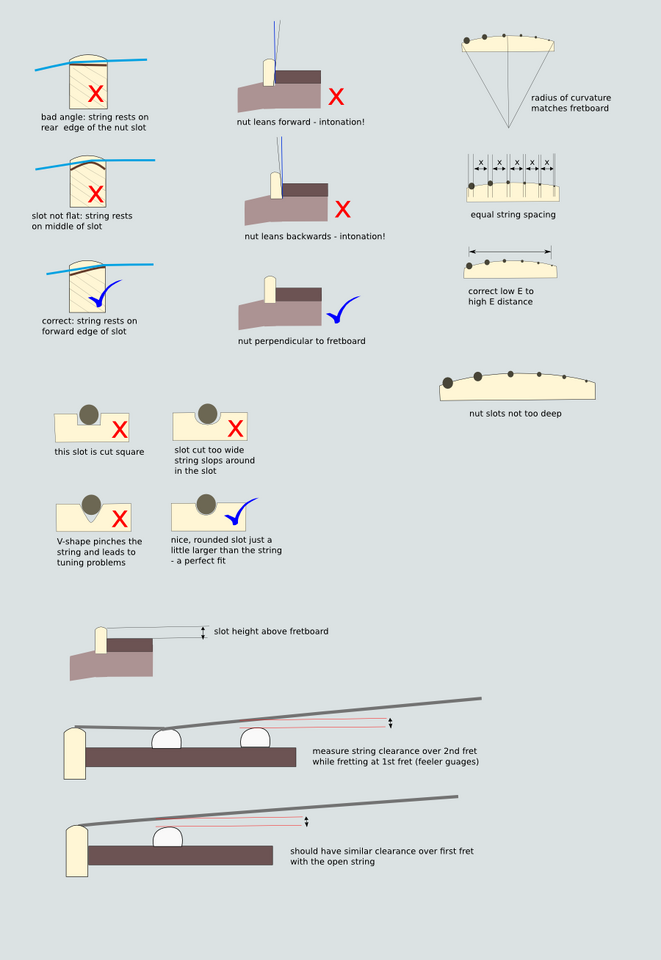 bad angle: string rests on rear edge of the nut slot

slot not flat: string rests on middle of slot

correct: string rests on forward edge of slot

nut leans forward - intonation!

nut leans backwards - intonation!

nut perpendicular to fretboard

radius of curvature matches fretboard

x x x x x

equal string spacing

correct low E to high E distance

nut slots not too deep

this slot is cut square

slot cut too wide string slops around in the slot

V-shape pinches the string and leads to tuning problems

nice, rounded slot just a little larger than the string - a perfect fit

slot height above fretboard

measure string clearance over 2nd fret while fretting at 1st fret (feeler guages)

should have similar clearance over first fret with the open string