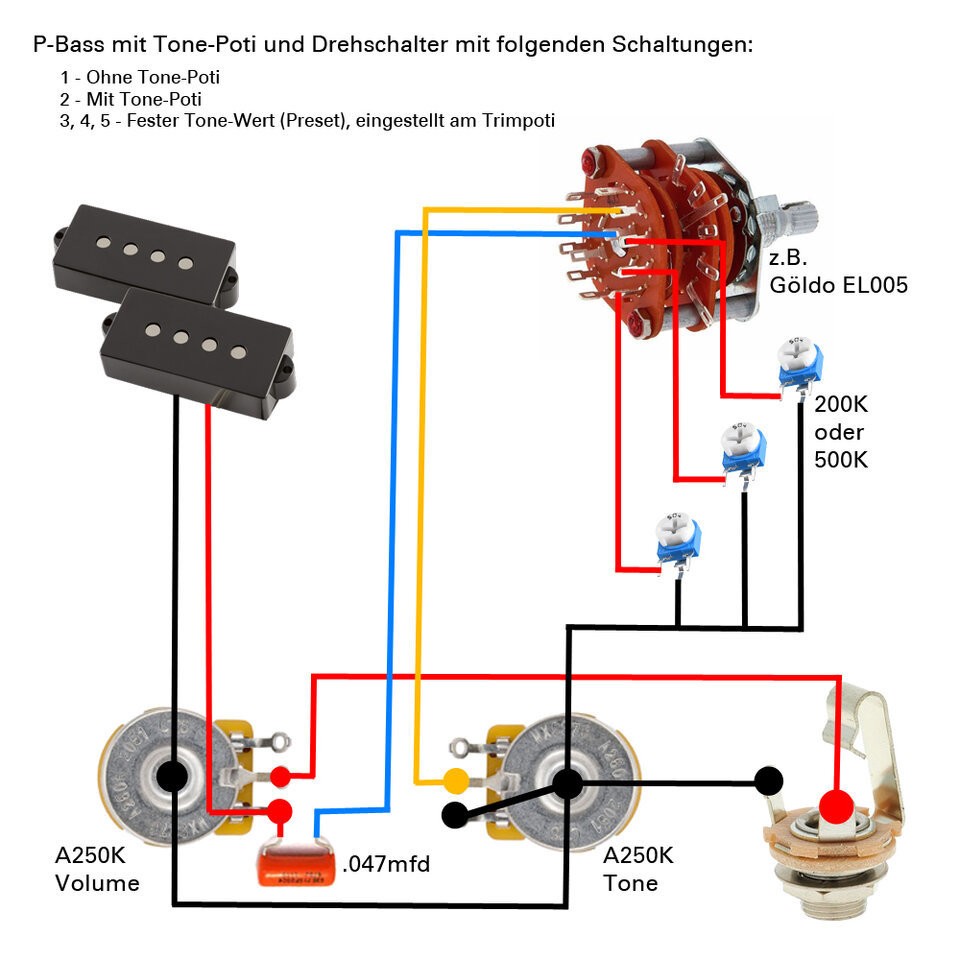 P-Bass mit Tone-Poti und Drehschalter mit folgenden Schaltungen:

1 - Ohne Tone-Poti
2 - Mit Tone-Poti
3, 4, 5 - Fester Tone-Wert (Preset), eingestellt am Trimpoti

z.B.
Göldo EL005

200K
oder
500K

A250K
Volume

.047mfd

A250K
Tone