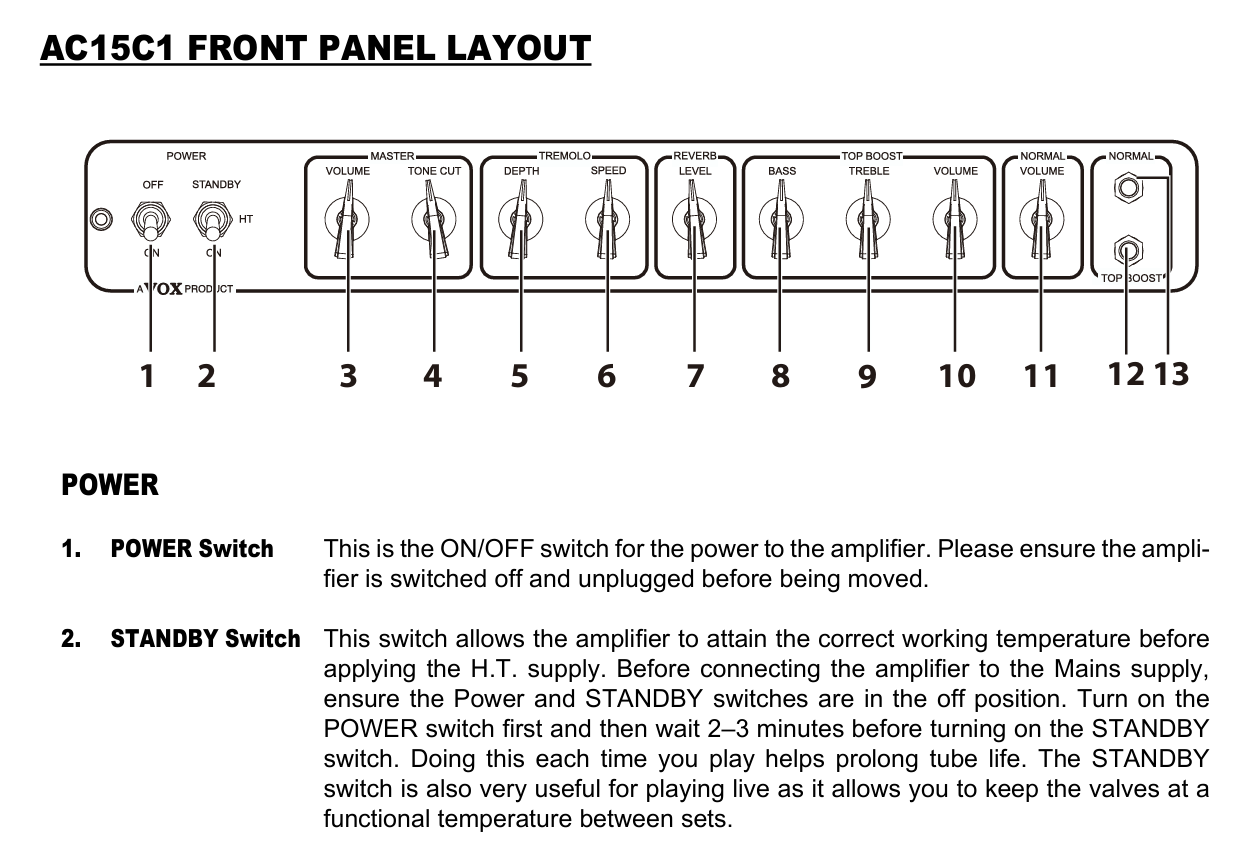 AC15C1 FRONT PANEL LAYOUT

POWER
OFF STANDBY
HT
ON ON
A VOX PRODUCT

MASTER
VOLUME TONE CUT

TREMOLO
DEPTH SPEED

REVERB
LEVEL

TOP BOOST
BASS TREBLE VOLUME

NORMAL
VOLUME

NORMAL
TOP BOOST

1 2 3 4 5 6 7 8 9 10 11 12 13

POWER

1. POWER Switch This is the ON/OFF switch for the power to the amplifier. Please ensure the amplifier is switched off and unplugged before being moved.

2. STANDBY Switch This switch allows the amplifier to attain the correct working temperature before applying the H.T. supply. Before connecting the amplifier to the Mains supply, ensure the Power and STANDBY switches are in the off position. Turn on the POWER switch first and then wait 2–3 minutes before turning on the STANDBY switch. Doing this each time you play helps prolong tube life. The STANDBY switch is also very useful for playing live as it allows you to keep the valves at a functional temperature between sets.