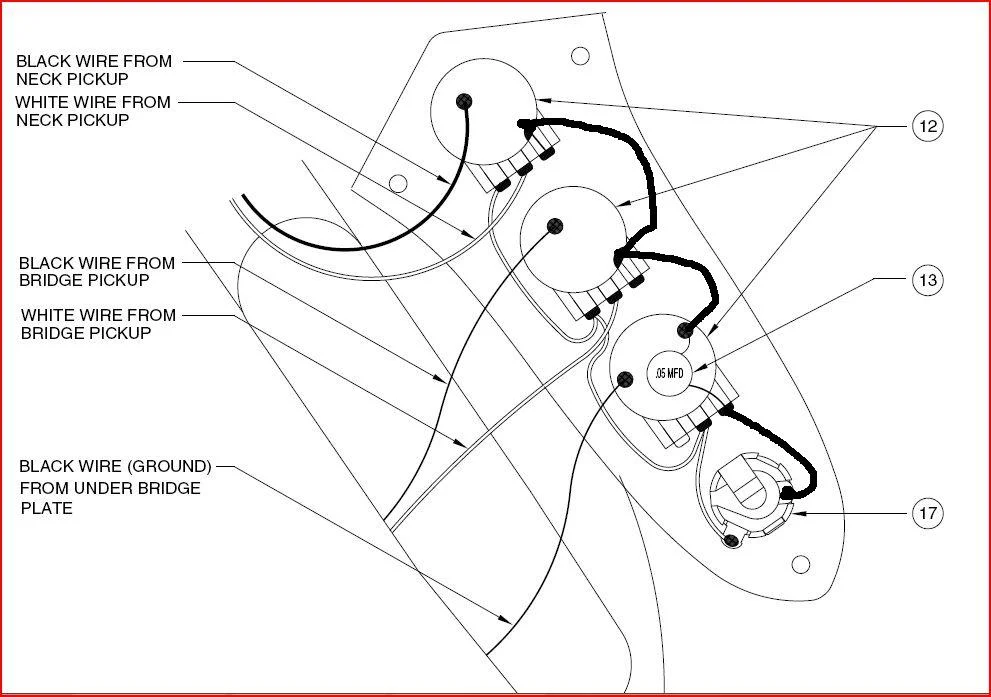 BLACK WIRE FROM NECK PICKUP

WHITE WIRE FROM NECK PICKUP

BLACK WIRE FROM BRIDGE PICKUP

WHITE WIRE FROM BRIDGE PICKUP

BLACK WIRE (GROUND) FROM UNDER BRIDGE PLATE

12

13

.05 MFD

17