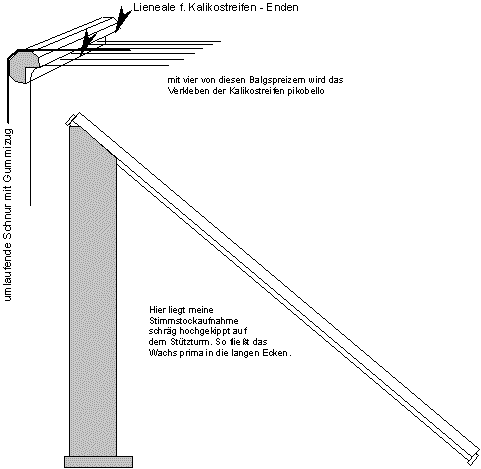 Lieneale f. Kalikostreifen - Enden

mit vier von diesen Balgspreizern wird das Verkleben der Kalikostreifen pikobello

umlaufende Schnur mit Gummizug

Hier liegt meine Stimmstockaufnahme schräg hochgekippt auf dem Stützturm. So fließt das Wachs prima in die langen Ecken.