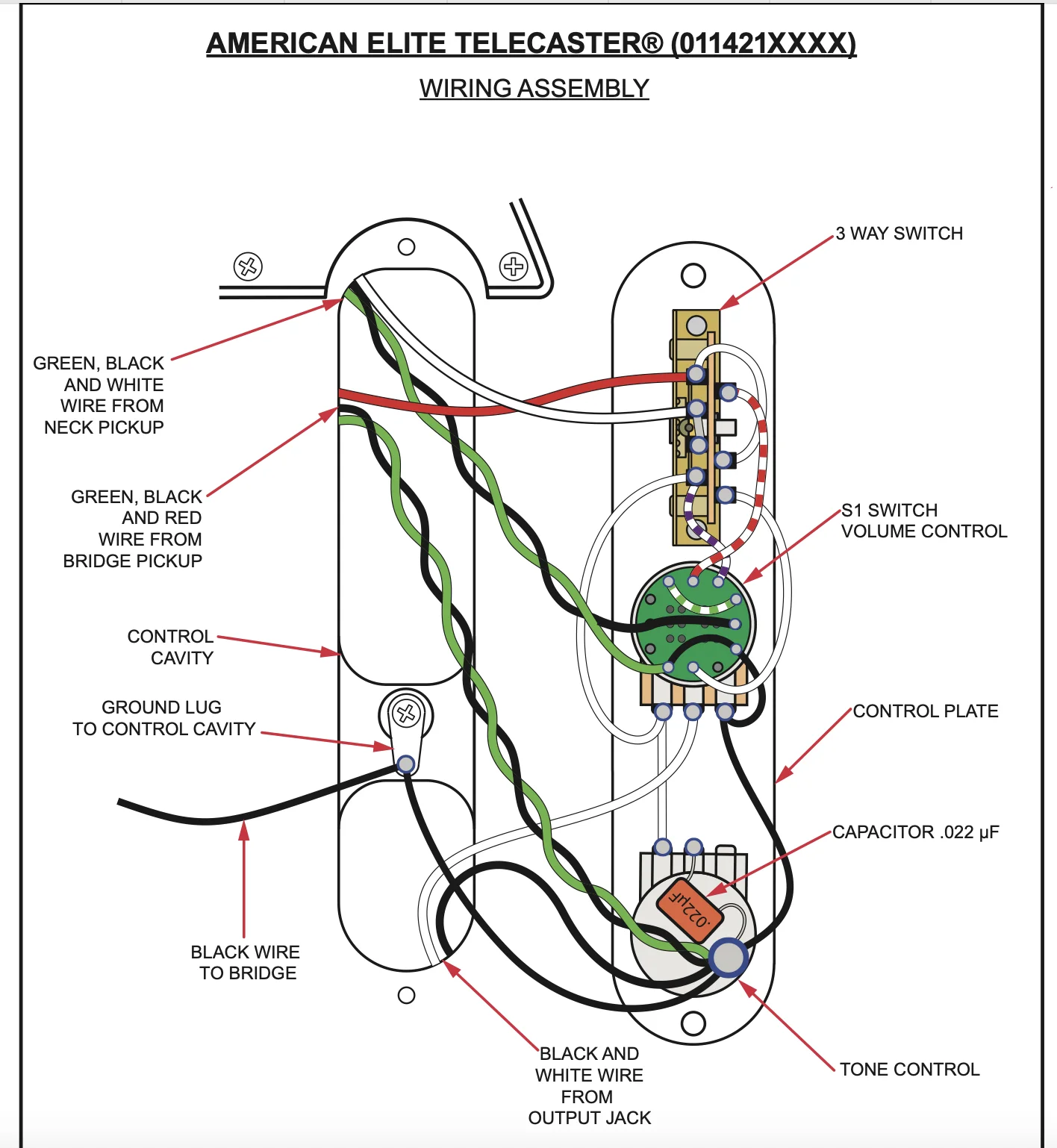 AMERICAN ELITE TELECASTER® (011421XXXX)

WIRING ASSEMBLY

3 WAY SWITCH

GREEN, BLACK AND WHITE WIRE FROM NECK PICKUP

GREEN, BLACK AND RED WIRE FROM BRIDGE PICKUP

S1 SWITCH VOLUME CONTROL

CONTROL CAVITY

GROUND LUG TO CONTROL CAVITY

CONTROL PLATE

CAPACITOR .022 µF

.022µF

BLACK WIRE TO BRIDGE

BLACK AND WHITE WIRE FROM OUTPUT JACK

TONE CONTROL