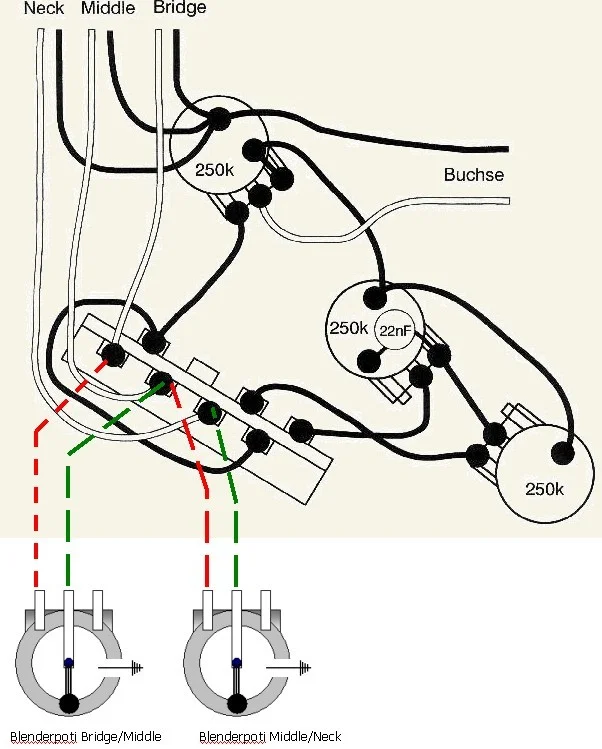 Neck Middle Bridge

250k

Buchse

250k

22nF

250k

Blenderpoti Bridge/Middle

Blenderpoti Middle/Neck