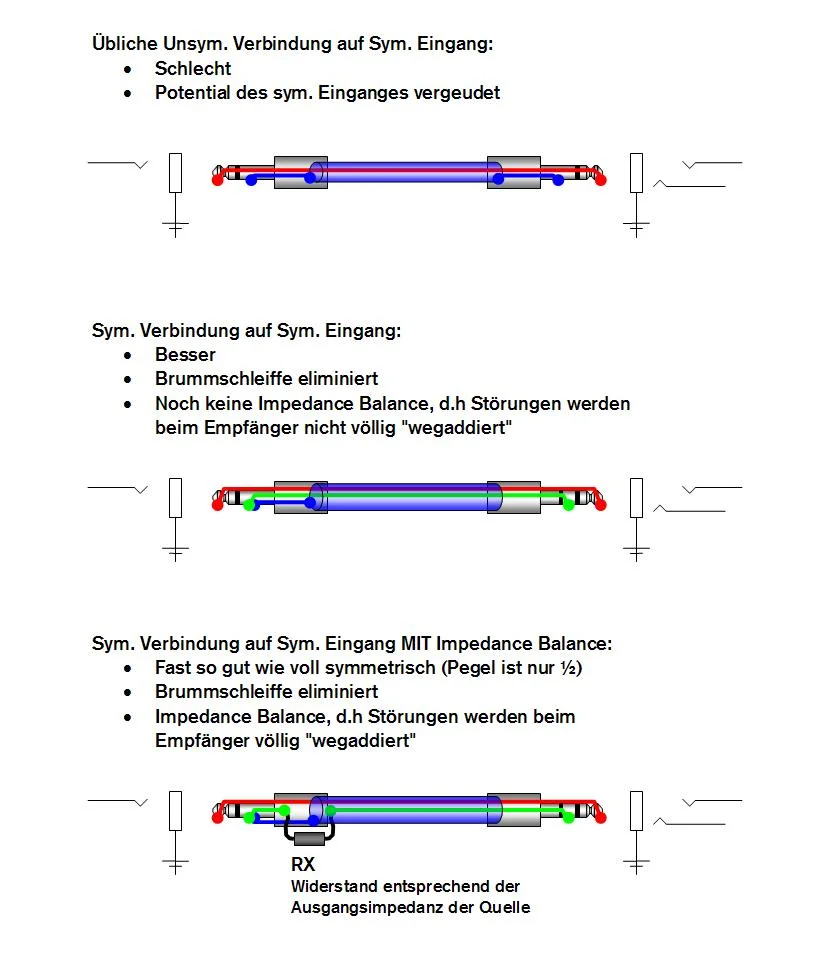 Übliche Unsym. Verbindung auf Sym. Eingang:
• Schlecht
• Potential des sym. Einganges vergeudet

Sym. Verbindung auf Sym. Eingang:
• Besser
• Brummschleiffe eliminiert
• Noch keine Impedance Balance, d.h Störungen werden beim Empfänger nicht völlig "wegaddiert"

Sym. Verbindung auf Sym. Eingang MIT Impedance Balance:
• Fast so gut wie voll symmetrisch (Pegel ist nur ½)
• Brummschleiffe eliminiert
• Impedance Balance, d.h Störungen werden beim Empfänger völlig "wegaddiert"

RX
Widerstand entsprechend der Ausgangsimpedanz der Quelle