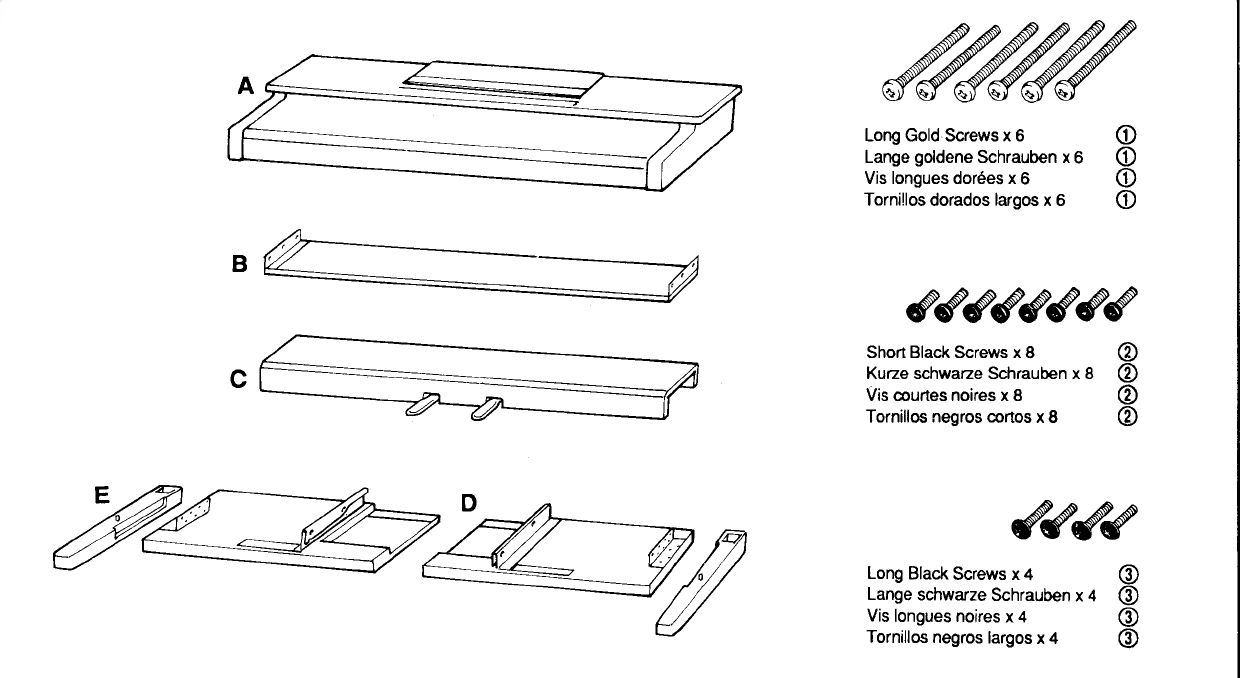 A

B

C

E

D

Long Gold Screws x 6 ①
Lange goldene Schrauben x 6 ①
Vis longues dorées x 6 ①
Tornillos dorados largos x 6 ①

Short Black Screws x 8 ②
Kurze schwarze Schrauben x 8 ②
Vis courtes noires x 8 ②
Tornillos negros cortos x 8 ②

Long Black Screws x 4 ③
Lange schwarze Schrauben x 4 ③
Vis longues noires x 4 ③
Tornillos negros largos x 4 ③