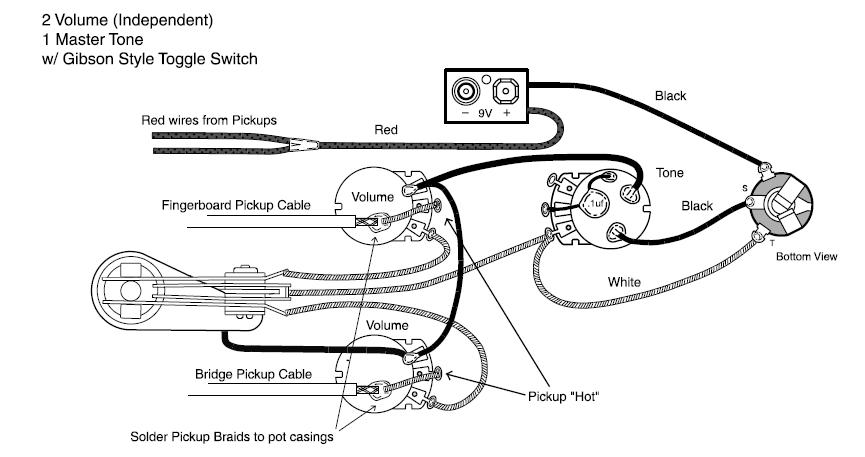 2 Volume (Independent)
1 Master Tone
w/ Gibson Style Toggle Switch

− 9V +

Black

Red wires from Pickups

Red

Volume

Tone

Fingerboard Pickup Cable

.1uf

Black

S

T

Bottom View

White

Volume

Bridge Pickup Cable

Pickup "Hot"

Solder Pickup Braids to pot casings