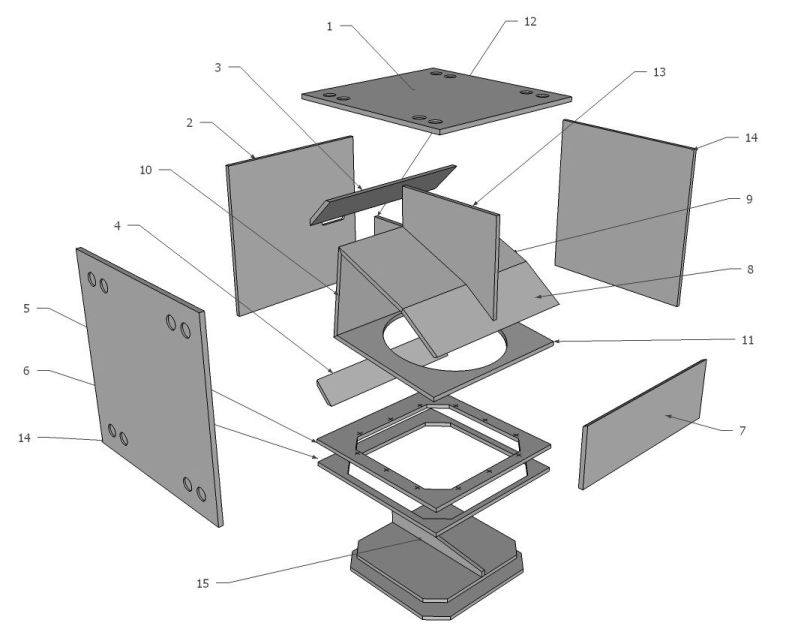 1
12
3
13
2
14
10
9
4
8
5
11
6
7
14
15