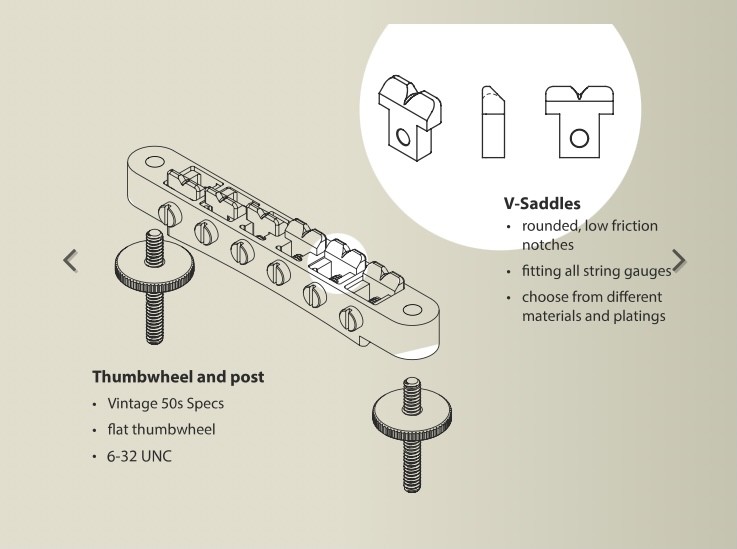 V-Saddles
• rounded, low friction notches
• fitting all string gauges
• choose from different materials and platings

Thumbwheel and post
• Vintage 50s Specs
• flat thumbwheel
• 6-32 UNC