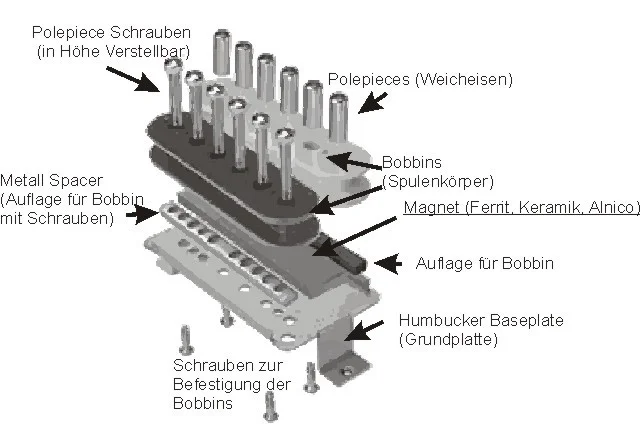 Polepiece Schrauben
(in Höhe Verstellbar)

Polepieces (Weicheisen)

Bobbins
(Spulenkörper)

Metall Spacer
(Auflage für Bobbin
mit Schrauben)

Magnet (Ferrit, Keramik, Alnico)

Auflage für Bobbin

Humbucker Baseplate
(Grundplatte)

Schrauben zur
Befestigung der
Bobbins