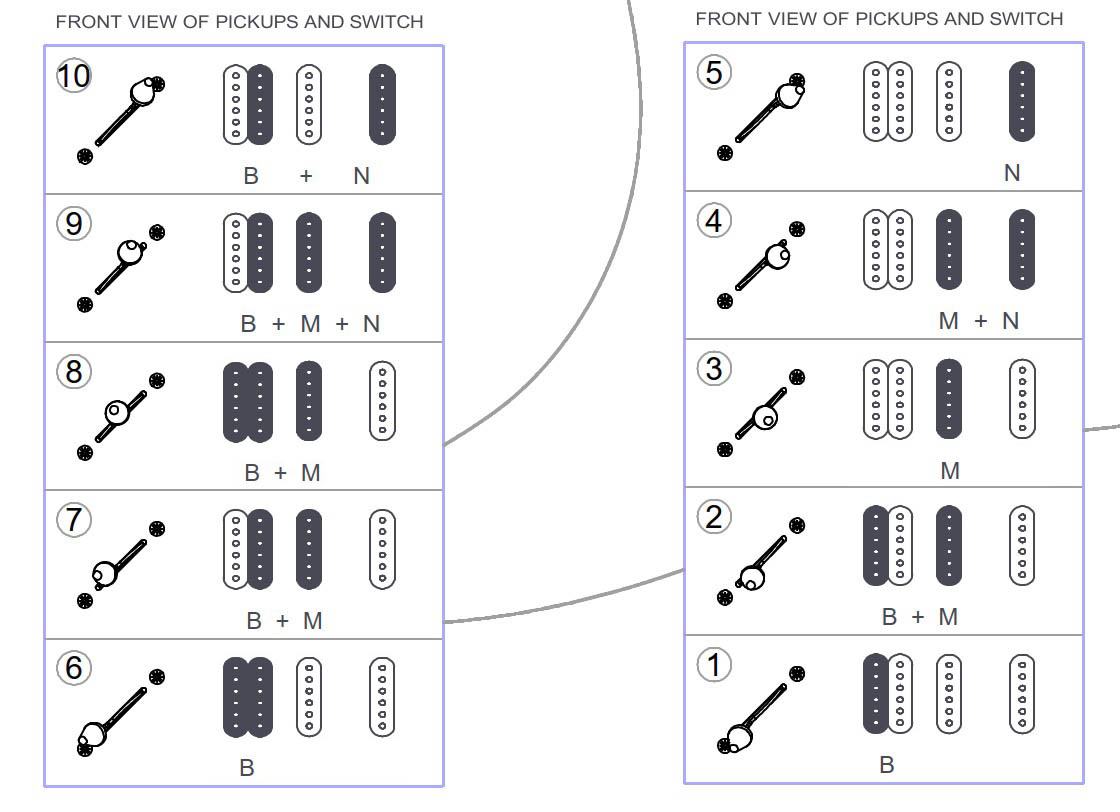 FRONT VIEW OF PICKUPS AND SWITCH

10
B + N

9
B + M + N

8
B + M

7
B + M

6
B

FRONT VIEW OF PICKUPS AND SWITCH

5
N

4
M + N

3
M

2
B + M

1
B