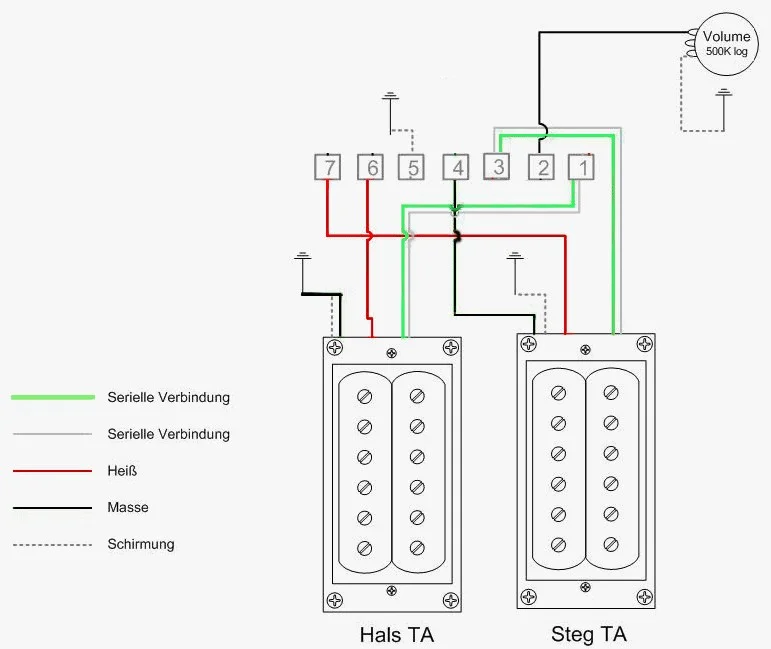 Volume
500K log

7 6 5 4 3 2 1

Serielle Verbindung
Serielle Verbindung
Heiß
Masse
Schirmung

Hals TA
Steg TA