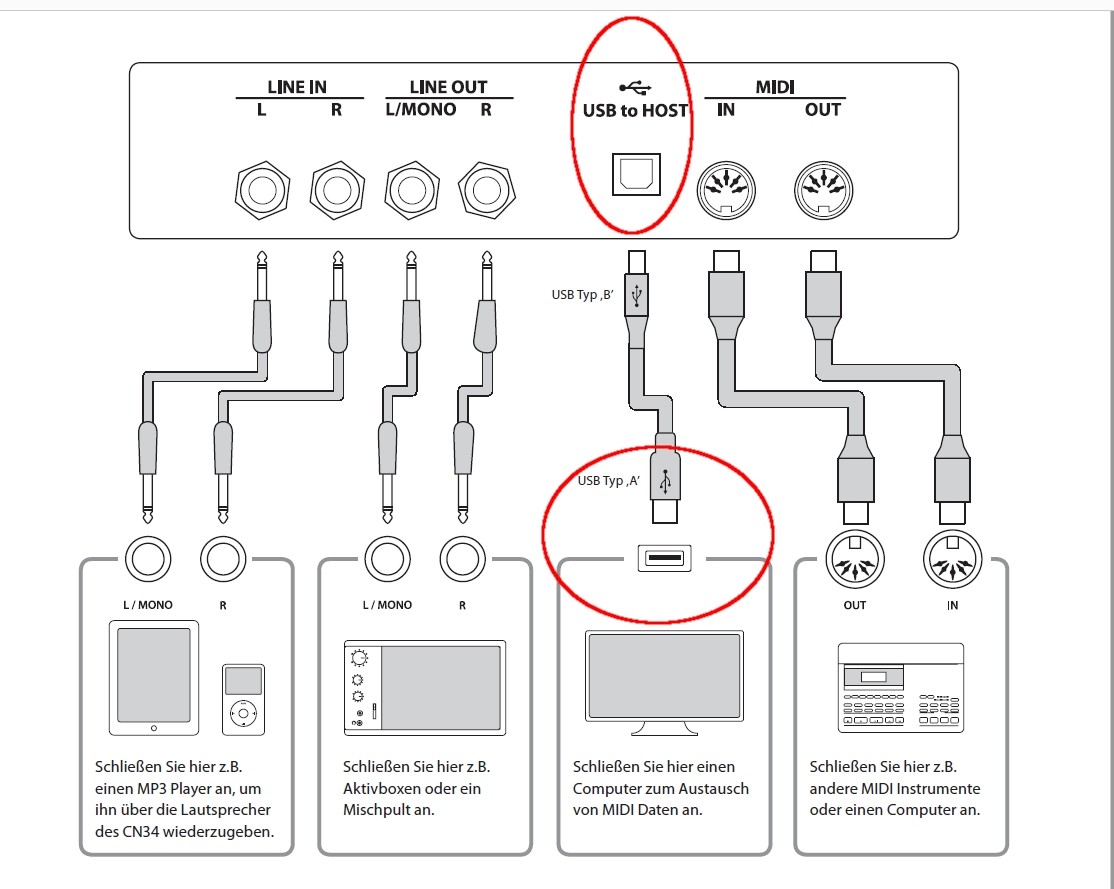 LINE IN
L R

LINE OUT
L/MONO R

USB to HOST

MIDI
IN OUT

USB Typ ‚B'

USB Typ ‚A'

L / MONO R

L / MONO R

OUT IN

Schließen Sie hier z.B. einen MP3 Player an, um ihn über die Lautsprecher des CN34 wiederzugeben.

Schließen Sie hier z.B. Aktivboxen oder ein Mischpult an.

Schließen Sie hier einen Computer zum Austausch von MIDI Daten an.

Schließen Sie hier z.B. andere MIDI Instrumente oder einen Computer an.