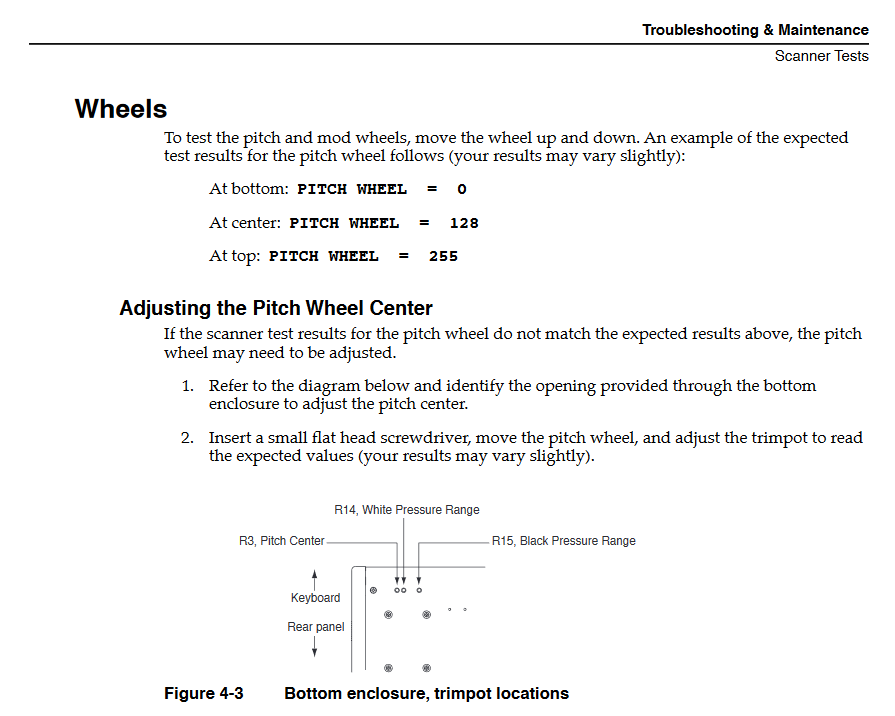 Troubleshooting & Maintenance

Scanner Tests

Wheels

To test the pitch and mod wheels, move the wheel up and down. An example of the expected test results for the pitch wheel follows (your results may vary slightly):

At bottom: PITCH WHEEL = 0

At center: PITCH WHEEL = 128

At top: PITCH WHEEL = 255

Adjusting the Pitch Wheel Center

If the scanner test results for the pitch wheel do not match the expected results above, the pitch wheel may need to be adjusted.

1. Refer to the diagram below and identify the opening provided through the bottom enclosure to adjust the pitch center.

2. Insert a small flat head screwdriver, move the pitch wheel, and adjust the trimpot to read the expected values (your results may vary slightly).

R14, White Pressure Range

R3, Pitch Center

R15, Black Pressure Range

Keyboard

Rear panel

Figure 4-3 Bottom enclosure, trimpot locations