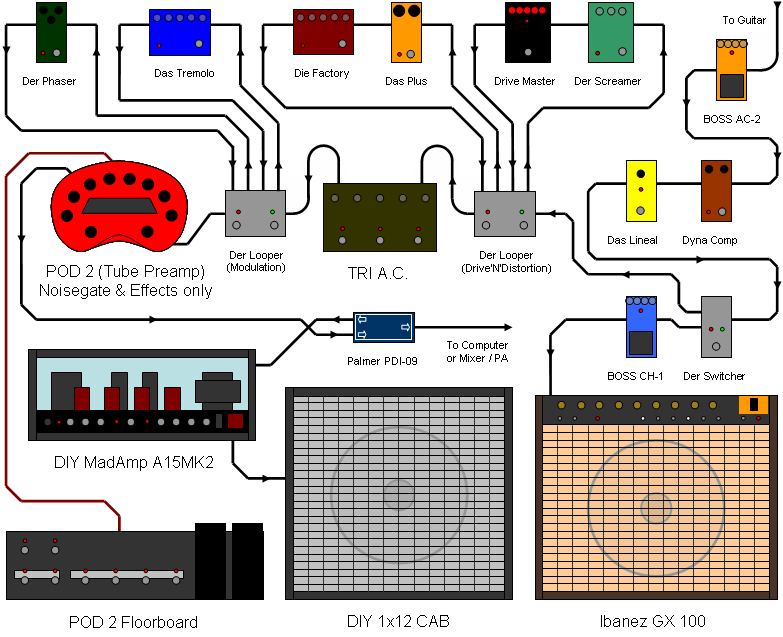 Der Phaser

Das Tremolo

Die Factory

Das Plus

Drive Master

Der Screamer

To Guitar

BOSS AC-2

Das Lineal

Dyna Comp

POD 2 (Tube Preamp)
Noisegate & Effects only

Der Looper
(Modulation)

TRI A.C.

Der Looper
(Drive'N'Distortion)

Palmer PDI-09

To Computer
or Mixer / PA

BOSS CH-1

Der Switcher

DIY MadAmp A15MK2

POD 2 Floorboard

DIY 1x12 CAB

Ibanez GX 100