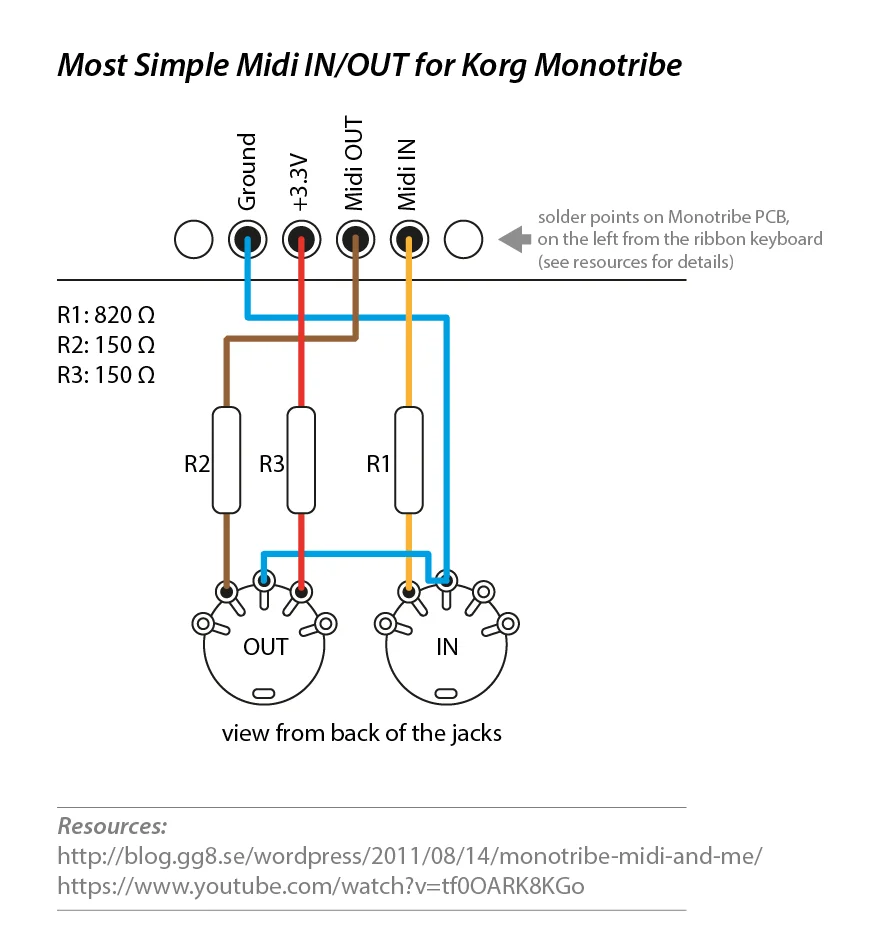 Most Simple Midi IN/OUT for Korg Monotribe

Ground
+3.3V
Midi OUT
Midi IN

solder points on Monotribe PCB, on the left from the ribbon keyboard (see resources for details)

R1: 820 Ω
R2: 150 Ω
R3: 150 Ω

R2
R3
R1

OUT
IN

view from back of the jacks

Resources:
http://blog.gg8.se/wordpress/2011/08/14/monotribe-midi-and-me/
https://www.youtube.com/watch?v=tf0OARK8KGo