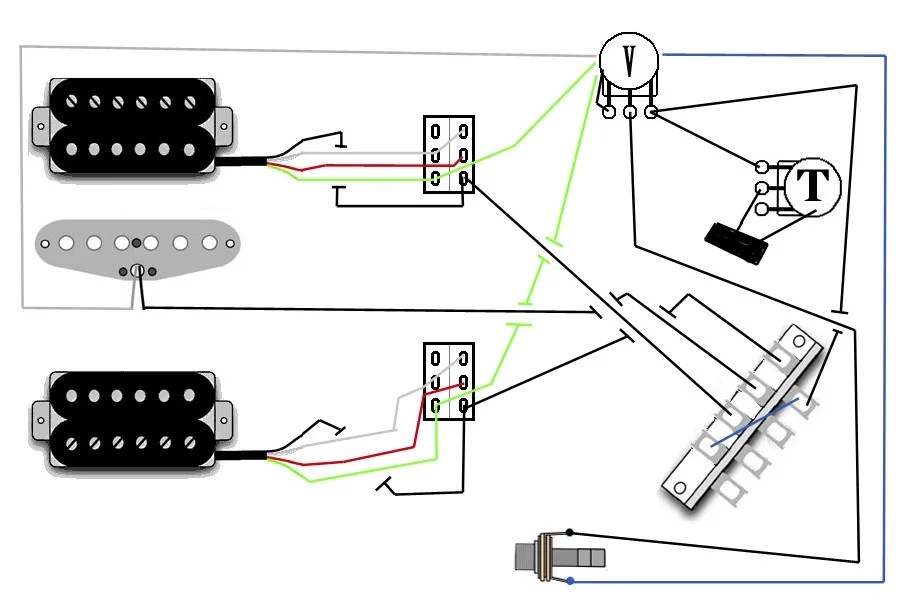 V

T