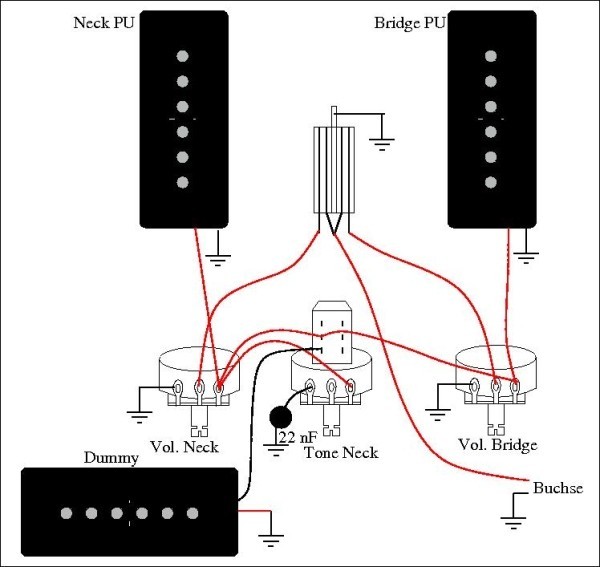 Neck PU

Bridge PU

Vol. Neck

22 nF

Tone Neck

Vol. Bridge

Dummy

Buchse