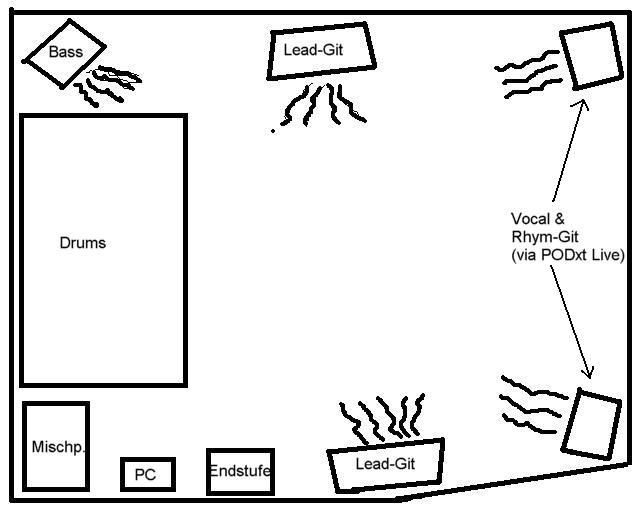 Bass

Lead-Git

Drums

Vocal &
Rhym-Git
(via PODxt Live)

Mischp.

PC

Endstufe

Lead-Git