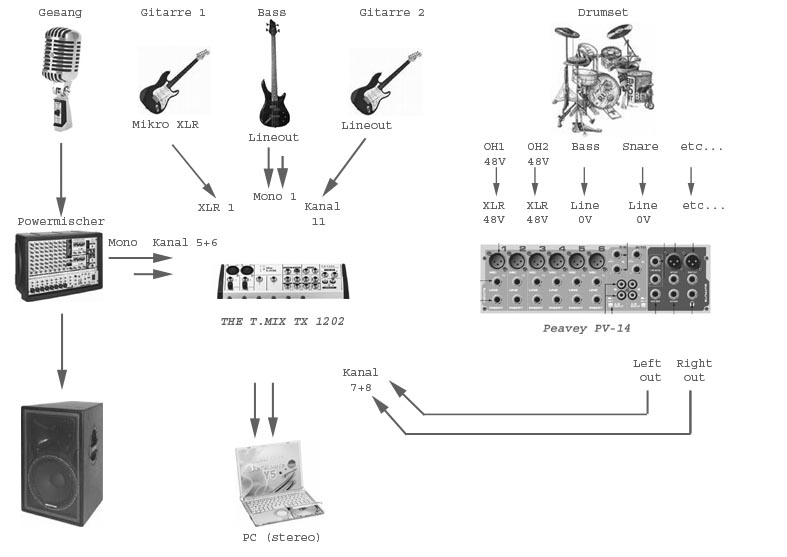 Gesang Gitarre 1 Bass Gitarre 2 Drumset

Mikro XLR Lineout Lineout

OH1 48V OH2 48V Bass Snare etc...

XLR 1 Mono 1 Kanal 11

XLR 48V XLR 48V Line 0V Line 0V etc...

Powermischer

Mono Kanal 5+6

1 2 3 4 5 6

THE T.MIX TX 1202

Peavey PV-14

Kanal 7+8

Left out Right out

PC (stereo)