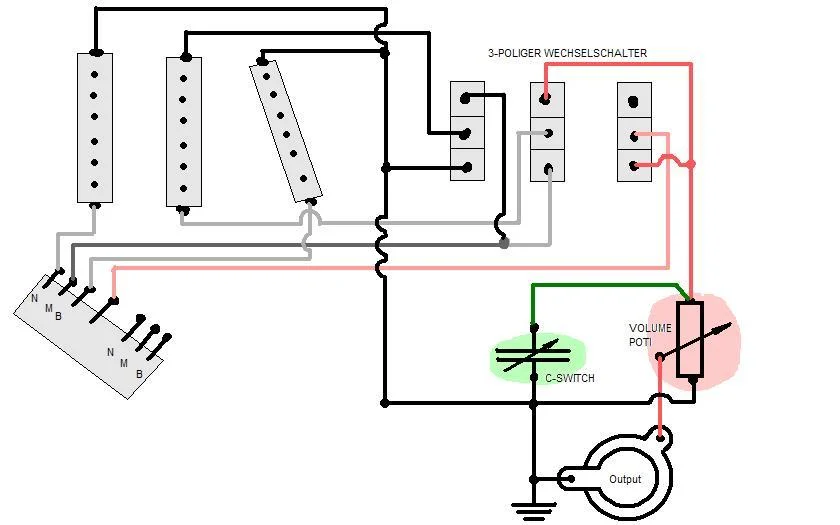 3-POLIGER WECHSELSCHALTER

N
M
B

N
M
B

VOLUME
POTI

C-SWITCH

Output