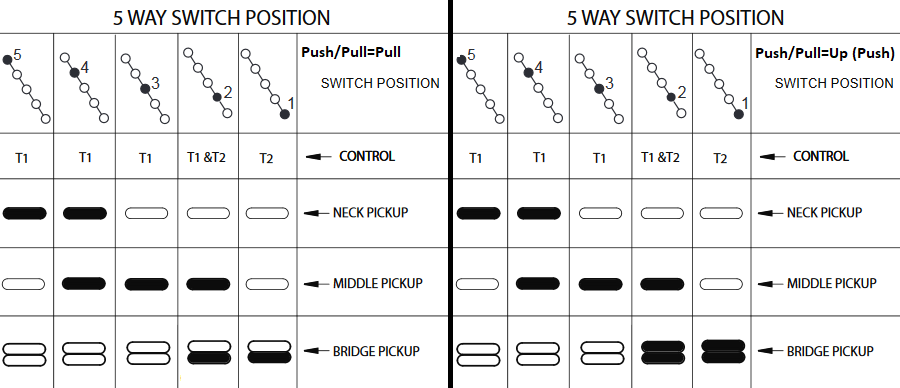 5 WAY SWITCH POSITION

| 5 | 4 | 3 | 2 | 1 | Push/Pull=Pull SWITCH POSITION |
|---|---|---|---|---|---|
| T1 | T1 | T1 | T1 &T2 | T2 | CONTROL |
| | | | | | NECK PICKUP |
| | | | | | MIDDLE PICKUP |
| | | | | | BRIDGE PICKUP |

5 WAY SWITCH POSITION

| 5 | 4 | 3 | 2 | 1 | Push/Pull=Up (Push) SWITCH POSITION |
|---|---|---|---|---|---|
| T1 | T1 | T1 | T1 &T2 | T2 | CONTROL |
| | | | | | NECK PICKUP |
| | | | | | MIDDLE PICKUP |
| | | | | | BRIDGE PICKUP |