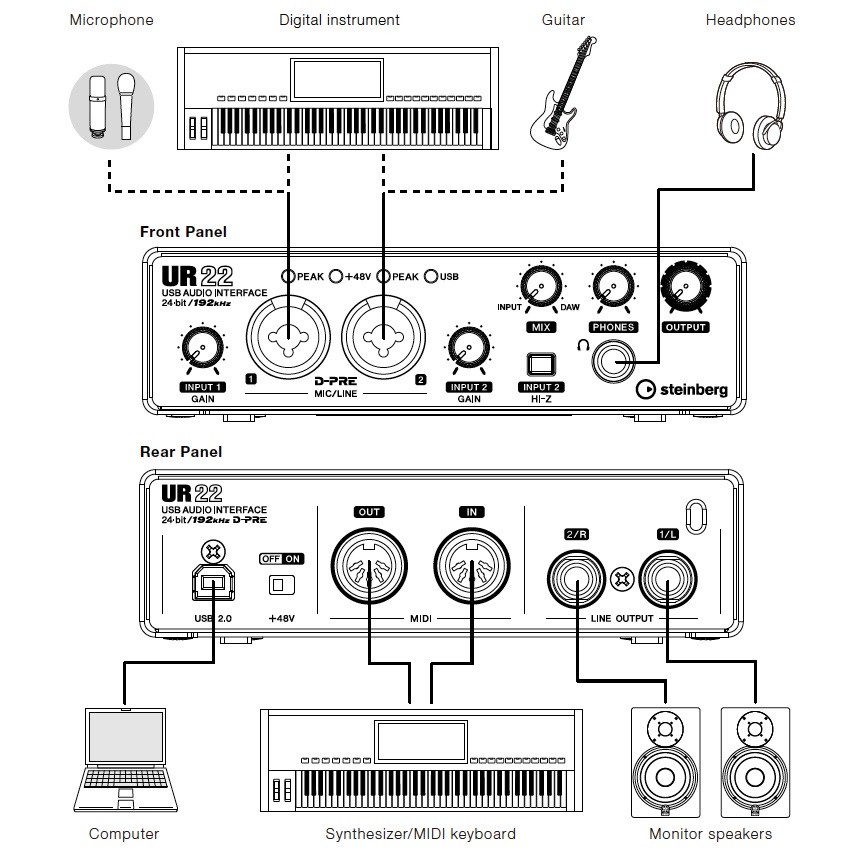 Microphone

Digital instrument

Guitar

Headphones

Front Panel

UR22
USB AUDIO INTERFACE
24-bit/192kHz

PEAK +48V PEAK USB

INPUT DAW
MIX

PHONES

OUTPUT

INPUT 1
GAIN

1

D-PRE
MIC/LINE

2

INPUT 2
GAIN

INPUT 2
HI-Z

steinberg

Rear Panel

UR22
USB AUDIO INTERFACE
24-bit/192kHz D-PRE

OFF ON

USB 2.0

+48V

OUT

IN

MIDI

2/R

1/L

LINE OUTPUT

Computer

Synthesizer/MIDI keyboard

Monitor speakers