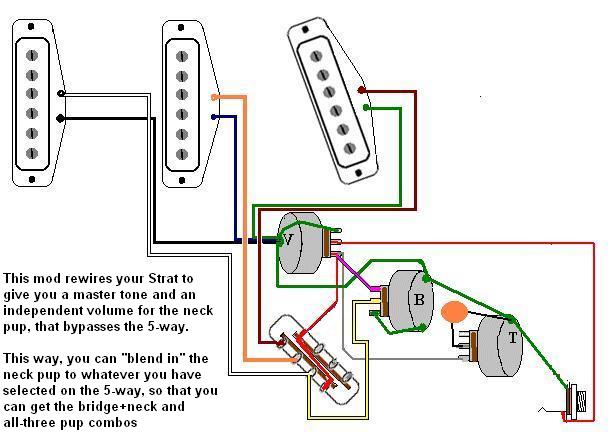 V

B

T

This mod rewires your Strat to give you a master tone and an independent volume for the neck pup, that bypasses the 5-way.

This way, you can "blend in" the neck pup to whatever you have selected on the 5-way, so that you can get the bridge+neck and all-three pup combos