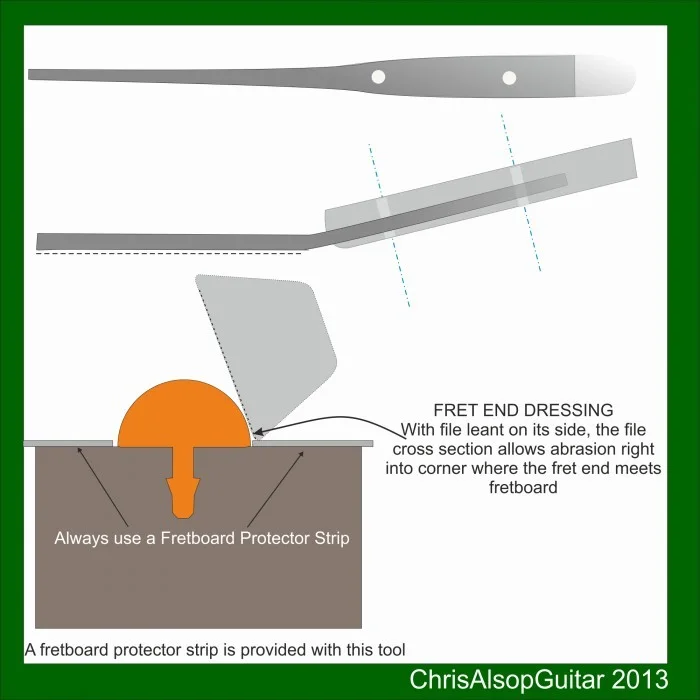 FRET END DRESSING
With file leant on its side, the file cross section allows abrasion right into corner where the fret end meets fretboard

Always use a Fretboard Protector Strip

A fretboard protector strip is provided with this tool

ChrisAlsopGuitar 2013