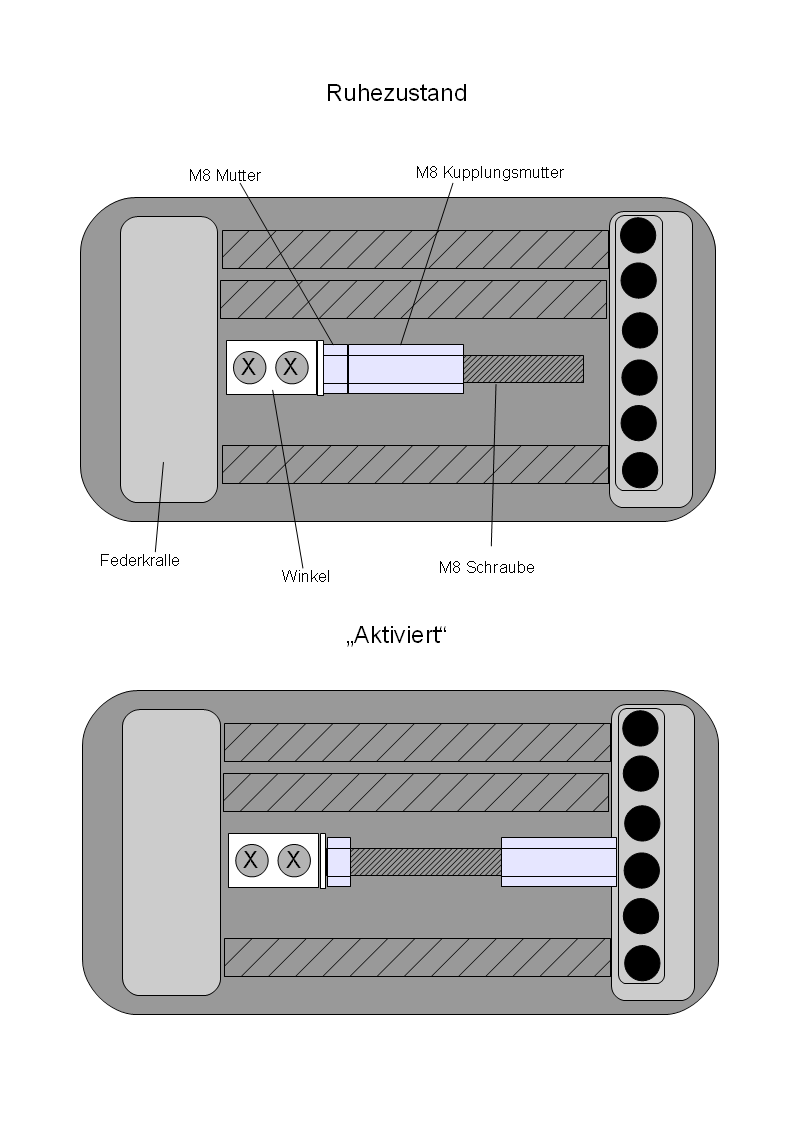 Ruhezustand

M8 Mutter

M8 Kupplungsmutter

X X

Federkralle

Winkel

M8 Schraube

„Aktiviert“

X X