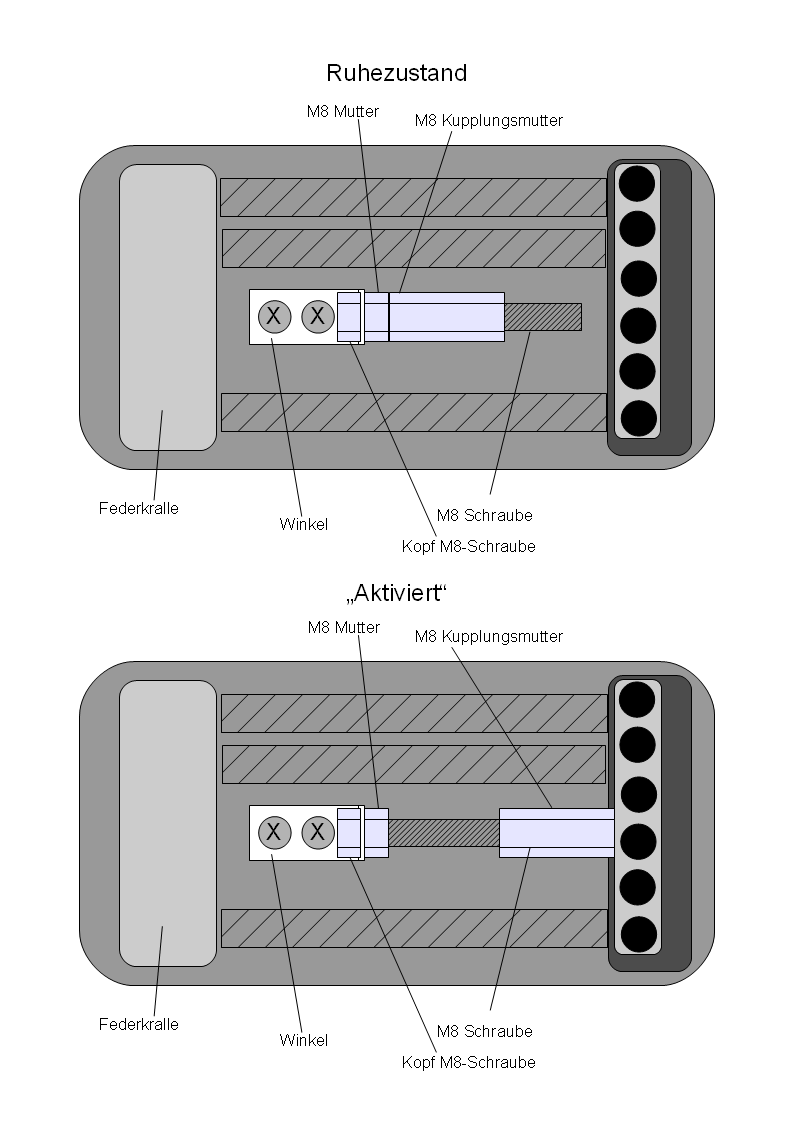 Ruhezustand

M8 Mutter

M8 Kupplungsmutter

X X

Federkralle

Winkel

M8 Schraube

Kopf M8-Schraube

„Aktiviert“

M8 Mutter

M8 Kupplungsmutter

X X

Federkralle

Winkel

M8 Schraube

Kopf M8-Schraube