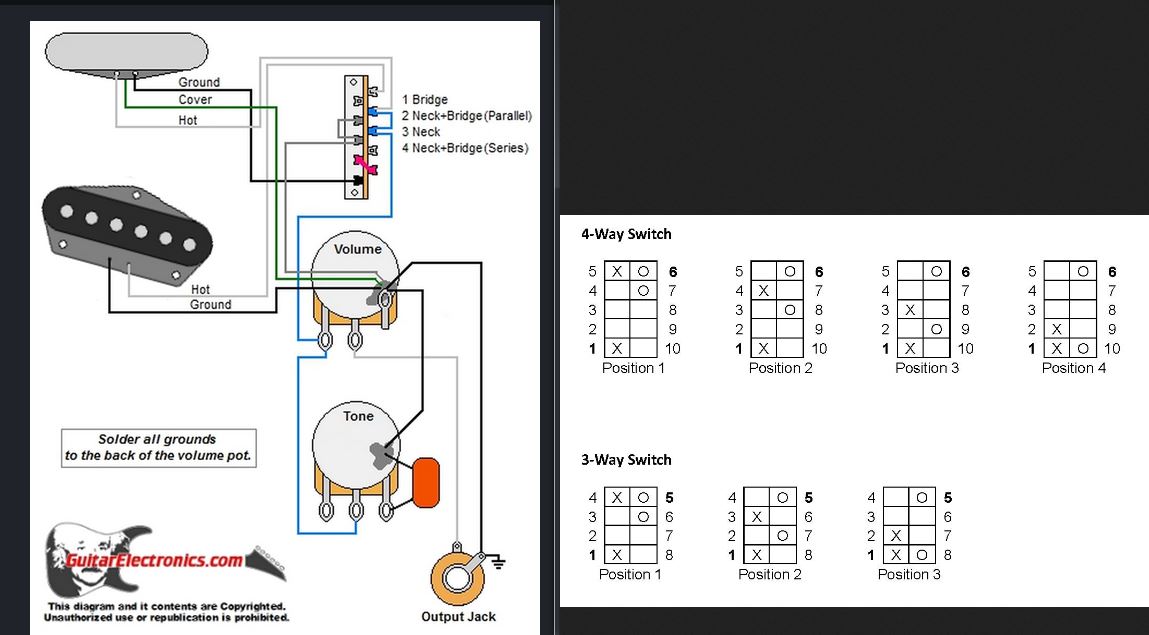 Ground
Cover
Hot

1 Bridge
2 Neck+Bridge (Parallel)
3 Neck
4 Neck+Bridge (Series)

Hot
Ground

Volume

Tone

Solder all grounds to the back of the volume pot.

GuitarElectronics.com

This diagram and it contents are Copyrighted. Unauthorized use or republication is prohibited.

Output Jack

4-Way Switch

| 5 | X | O | 6 |
|---|---|---|---|
| 4 | | O | 7 |
| 3 | | | 8 |
| 2 | | | 9 |
| 1 | X | | 10 |

Position 1

| 5 | | O | 6 |
|---|---|---|---|
| 4 | X | | 7 |
| 3 | | O | 8 |
| 2 | | | 9 |
| 1 | X | | 10 |

Position 2

| 5 | | O | 6 |
|---|---|---|---|
| 4 | | | 7 |
| 3 | X | | 8 |
| 2 | | O | 9 |
| 1 | X | | 10 |

Position 3

| 5 | | O | 6 |
|---|---|---|---|
| 4 | | | 7 |
| 3 | | | 8 |
| 2 | X | | 9 |
| 1 | X | O | 10 |

Position 4

3-Way Switch

| 4 | X | O | 5 |
|---|---|---|---|
| 3 | | O | 6 |
| 2 | | | 7 |
| 1 | X | | 8 |

Position 1

| 4 | | O | 5 |
|---|---|---|---|
| 3 | X | | 6 |
| 2 | | O | 7 |
| 1 | X | | 8 |

Position 2

| 4 | | O | 5 |
|---|---|---|---|
| 3 | | | 6 |
| 2 | X | | 7 |
| 1 | X | O | 8 |

Position 3