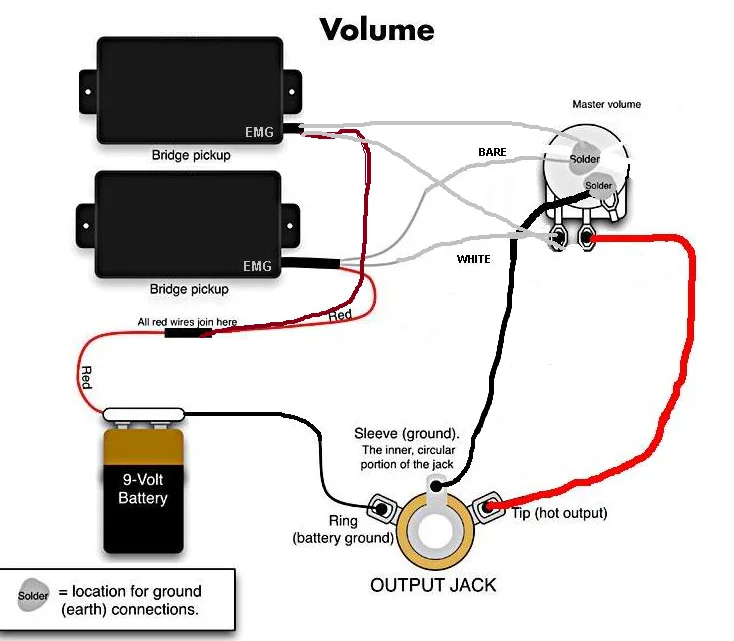 Volume

EMG
Bridge pickup

EMG
Bridge pickup

Master volume

BARE

Solder

Solder

WHITE

All red wires join here

Red

Red

9-Volt Battery

Sleeve (ground).
The inner, circular portion of the jack

Ring (battery ground)

Tip (hot output)

OUTPUT JACK

Solder = location for ground (earth) connections.