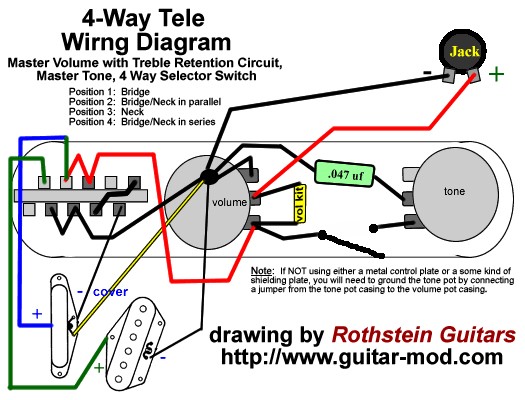 4-Way Tele
Wirng Diagram
Master Volume with Treble Retention Circuit,
Master Tone, 4 Way Selector Switch

Position 1: Bridge
Position 2: Bridge/Neck in parallel
Position 3: Neck
Position 4: Bridge/Neck in series

Jack
-
+

.047 uf

volume

vol kit

tone

Note: If NOT using either a metal control plate or a some kind of shielding plate, you will need to ground the tone pot by connecting a jumper from the tone pot casing to the volume pot casing.

- cover
+
+
-

drawing by Rothstein Guitars
http://www.guitar-mod.com