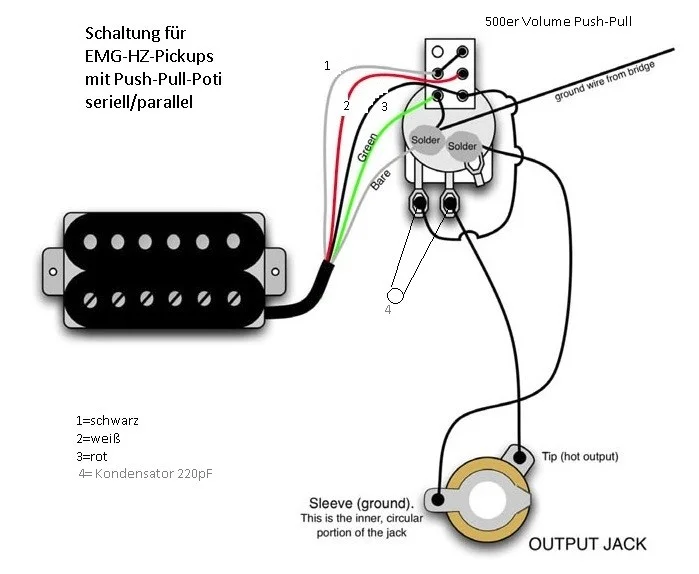 Schaltung für EMG-HZ-Pickups mit Push-Pull-Poti seriell/parallel

500er Volume Push-Pull

1

2

3

ground wire from bridge

Green

Bare

Solder

Solder

4

1=schwarz
2=weiß
3=rot
4= Kondensator 220pF

Tip (hot output)

Sleeve (ground). This is the inner, circular portion of the jack

OUTPUT JACK