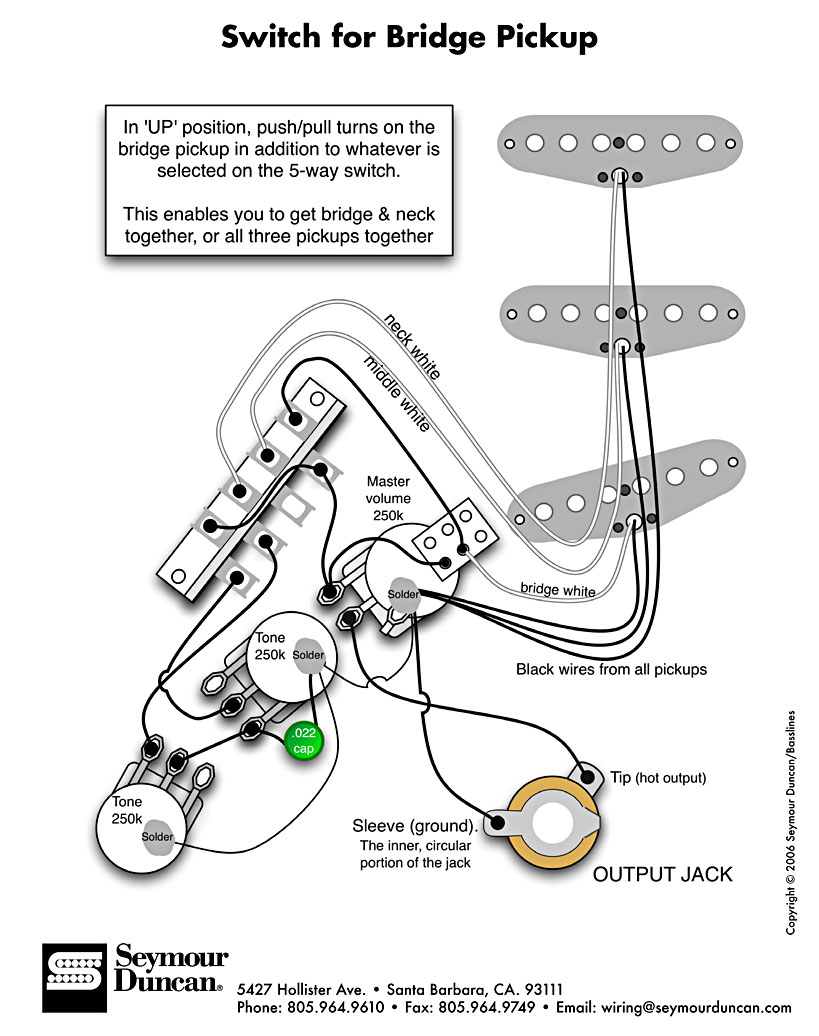 Switch for Bridge Pickup

In 'UP' position, push/pull turns on the bridge pickup in addition to whatever is selected on the 5-way switch.

This enables you to get bridge & neck together, or all three pickups together

neck white

middle white

Master volume 250k

Solder

bridge white

Black wires from all pickups

Tone 250k

Solder

.022 cap

Tone 250k

Solder

Tip (hot output)

Sleeve (ground). The inner, circular portion of the jack

OUTPUT JACK

Copyright © 2006 Seymour Duncan/Basslines

Seymour Duncan.

5427 Hollister Ave. • Santa Barbara, CA. 93111
Phone: 805.964.9610 • Fax: 805.964.9749 • Email: wiring@seymourduncan.com