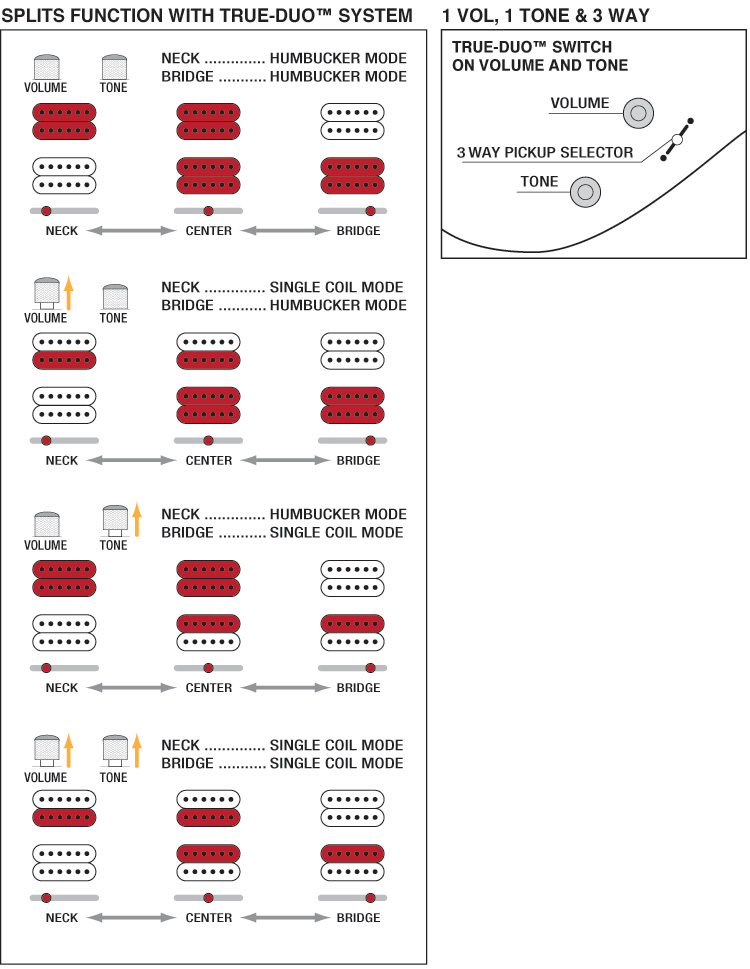 SPLITS FUNCTION WITH TRUE-DUO™ SYSTEM

VOLUME TONE

NECK .............. HUMBUCKER MODE
BRIDGE ........... HUMBUCKER MODE

NECK CENTER BRIDGE

VOLUME TONE

NECK .............. SINGLE COIL MODE
BRIDGE ........... HUMBUCKER MODE

NECK CENTER BRIDGE

VOLUME TONE

NECK .............. HUMBUCKER MODE
BRIDGE ........... SINGLE COIL MODE

NECK CENTER BRIDGE

VOLUME TONE

NECK .............. SINGLE COIL MODE
BRIDGE ........... SINGLE COIL MODE

NECK CENTER BRIDGE

1 VOL, 1 TONE & 3 WAY

TRUE-DUO™ SWITCH ON VOLUME AND TONE

VOLUME

3 WAY PICKUP SELECTOR

TONE